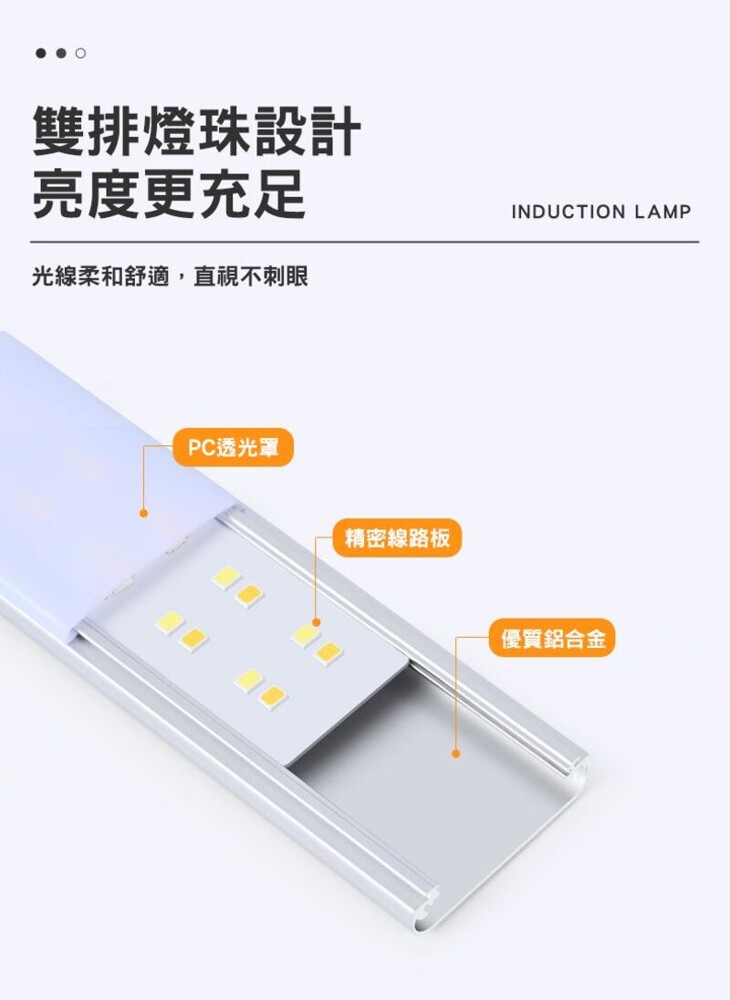 雙排燈珠設計
亮度更充足

INDUCTION LAMP

光線柔和舒適，直視不刺眼

PC透光罩

精密線路板

優質鋁合金