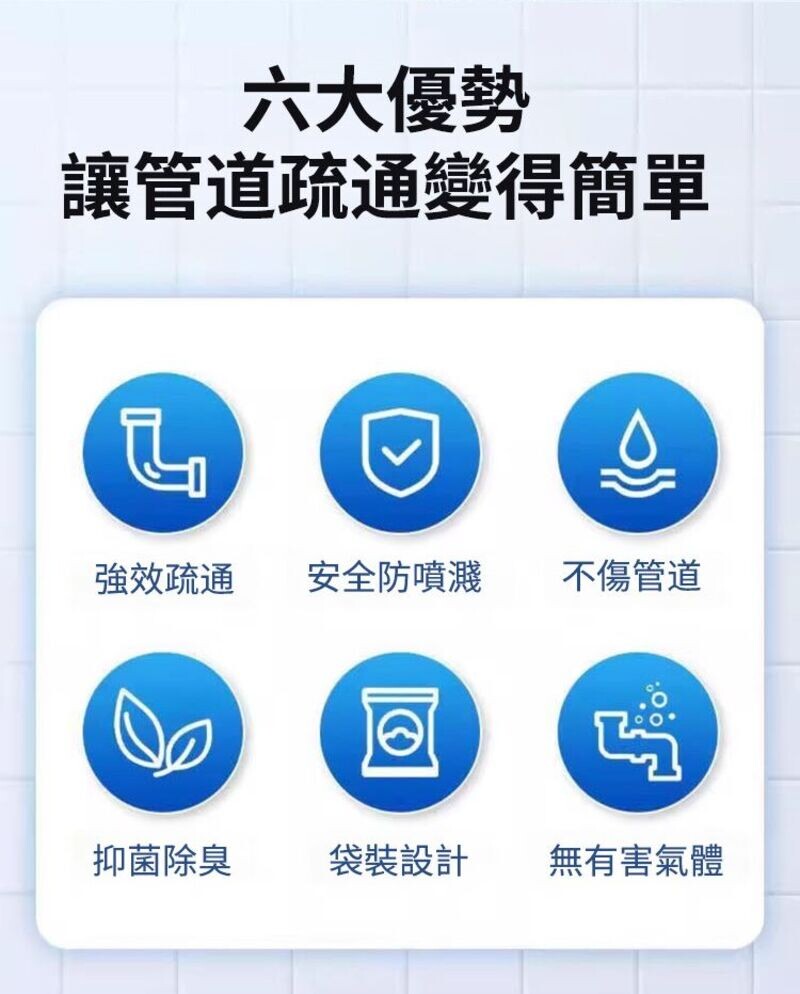 六大優勢
讓管道疏通變得簡單

強效疏通 安全防噴濺 不傷管道

抑菌除臭 袋裝設計 無有害氣體