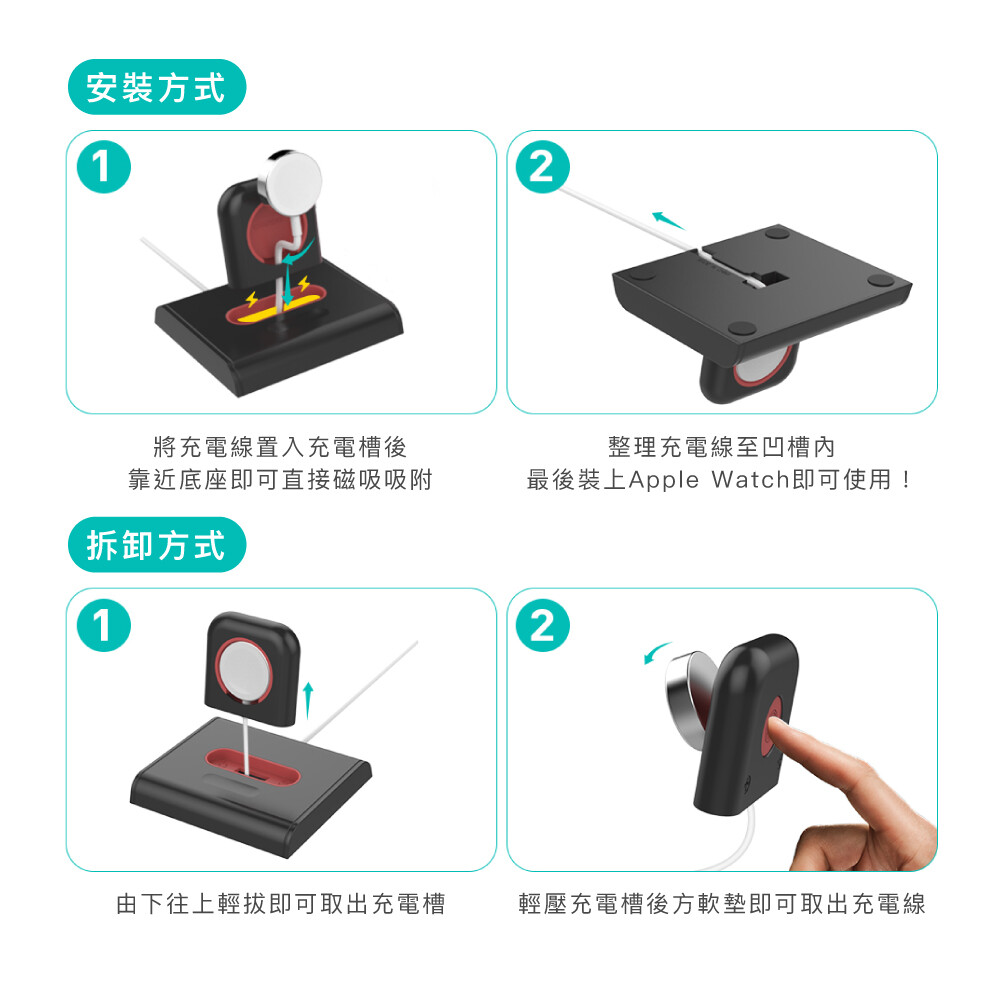 安裝方式

1

將充電線置入充電槽後
靠近底座即可直接磁吸吸附

2

整理充電線至凹槽內
最後裝上Apple Watch即可使用！

拆卸方式

1

由下往上輕拔即可取出充電槽

2

輕壓充電槽後方軟墊即可取出充電線