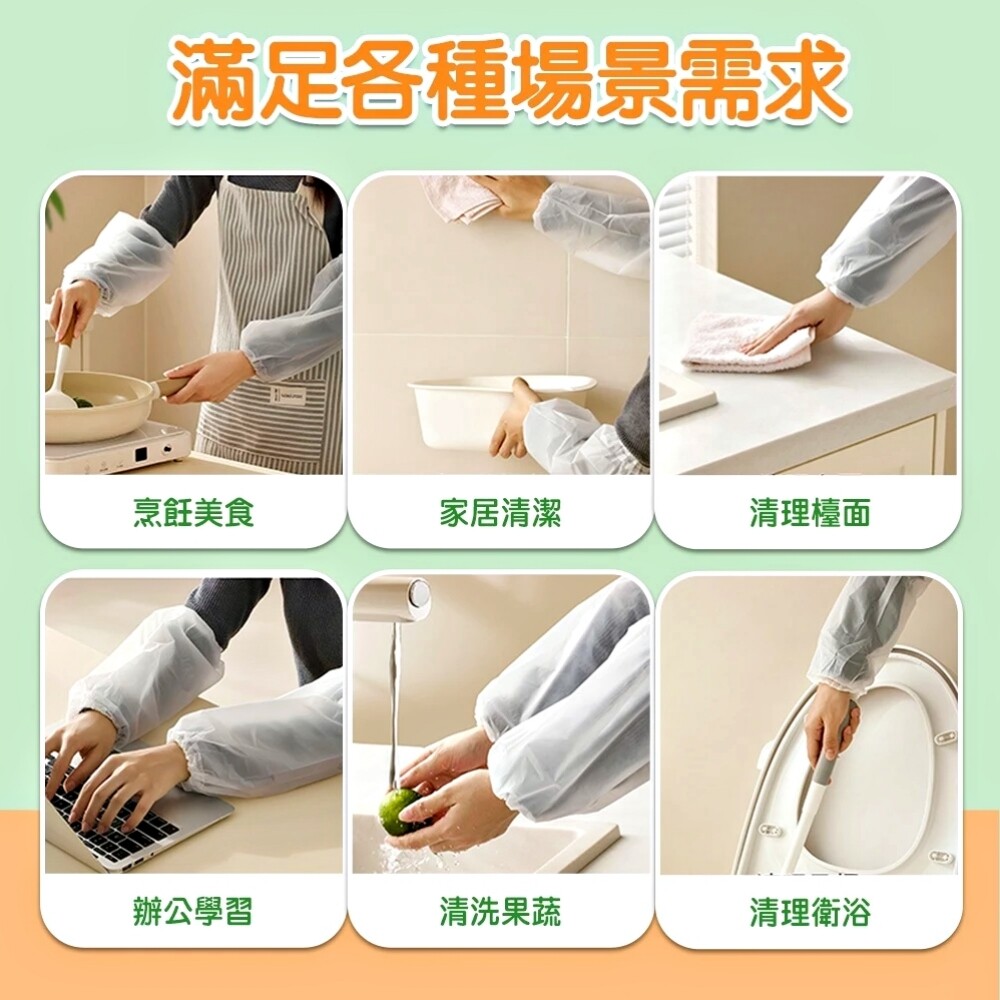 滿足各種場景需求

烹飪美食

家居清潔

清理檯面

辦公學習

清洗果蔬

清理衛浴