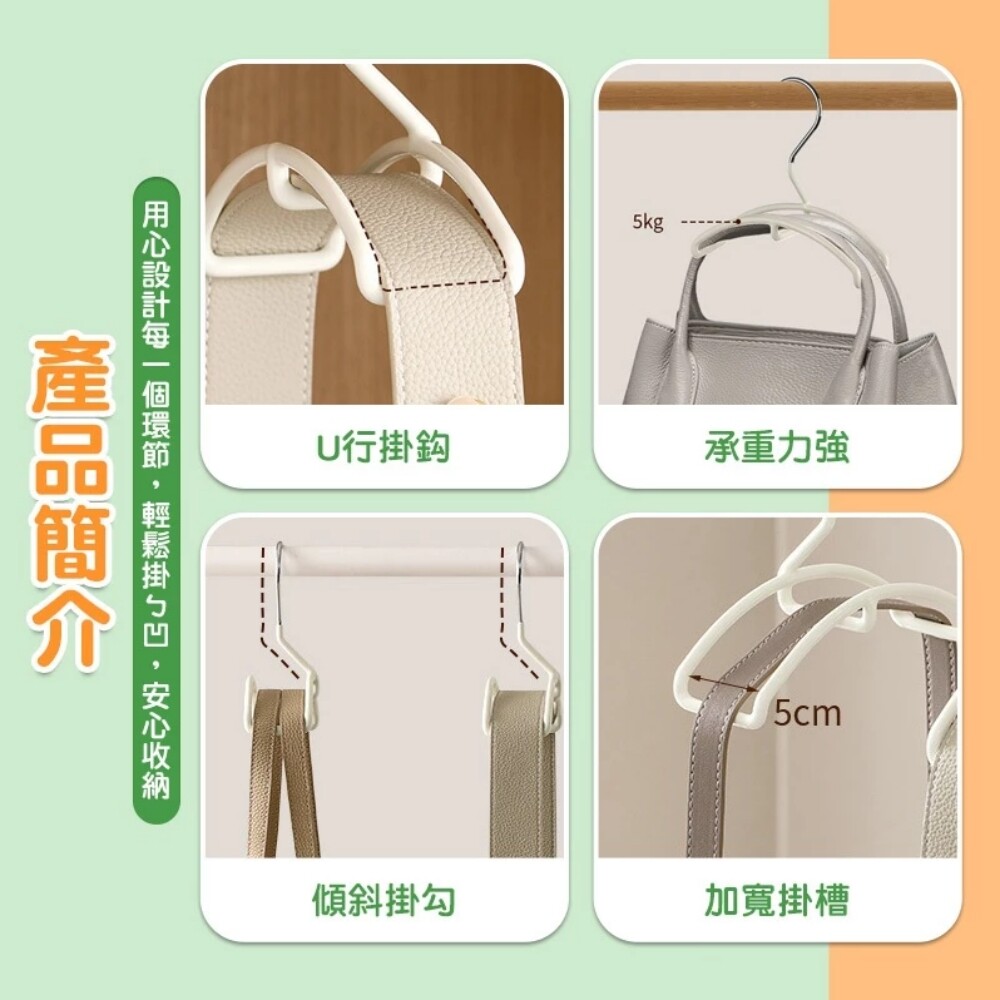 產品簡介

用心設計每一個環節，輕鬆掛ㄅ凹，安心收納

U行掛鉤

5kg

承重力強

傾斜掛勾

5cm

加寬掛槽