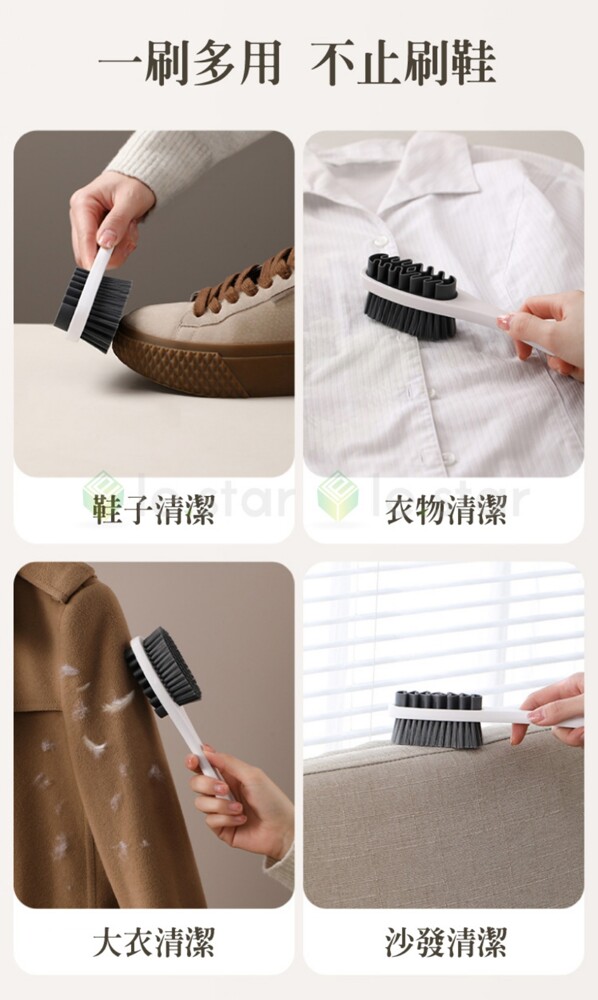 一刷多用 不止刷鞋

鞋子清潔

le star

衣物清潔

le star

大衣清潔

沙發清潔