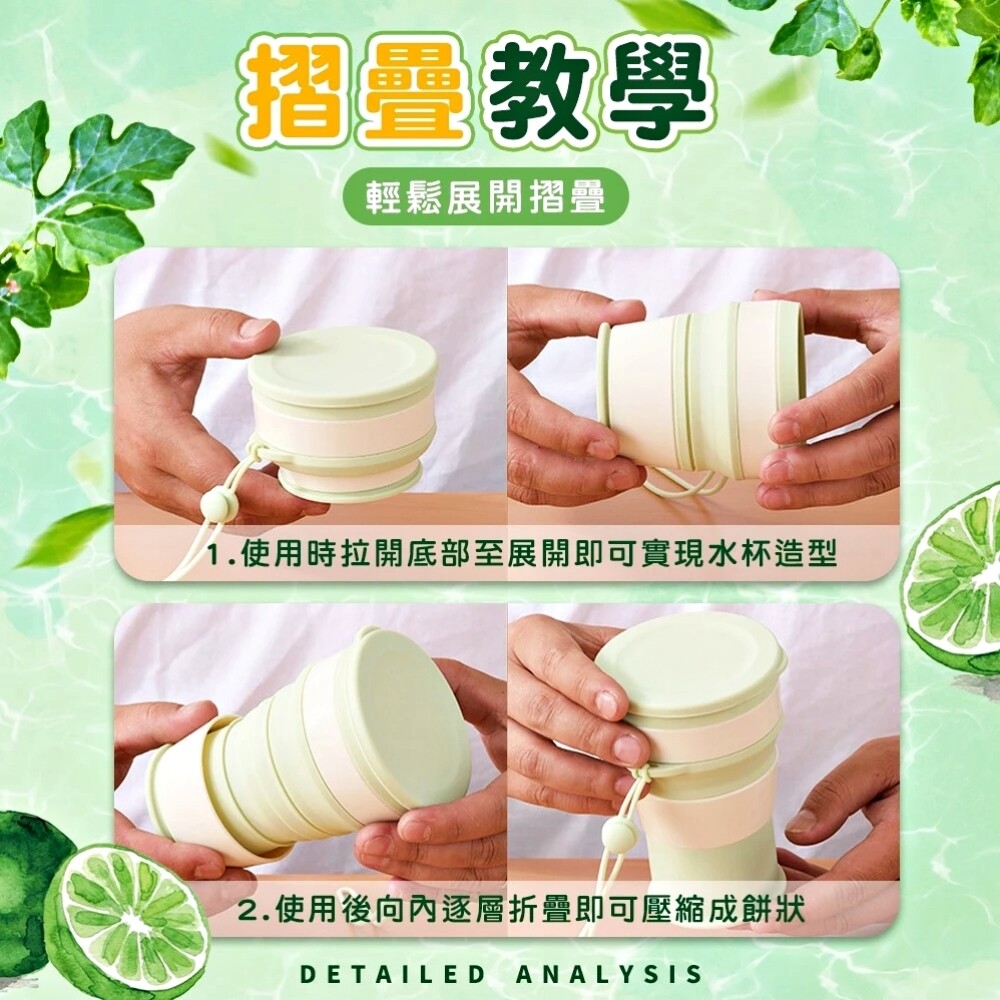 摺疊教學

輕鬆展開摺疊

1.使用時拉開底部至展開即可實現水杯造型

2.使用後向內逐層折疊即可壓縮成餅狀

DETAILED ANALYSIS