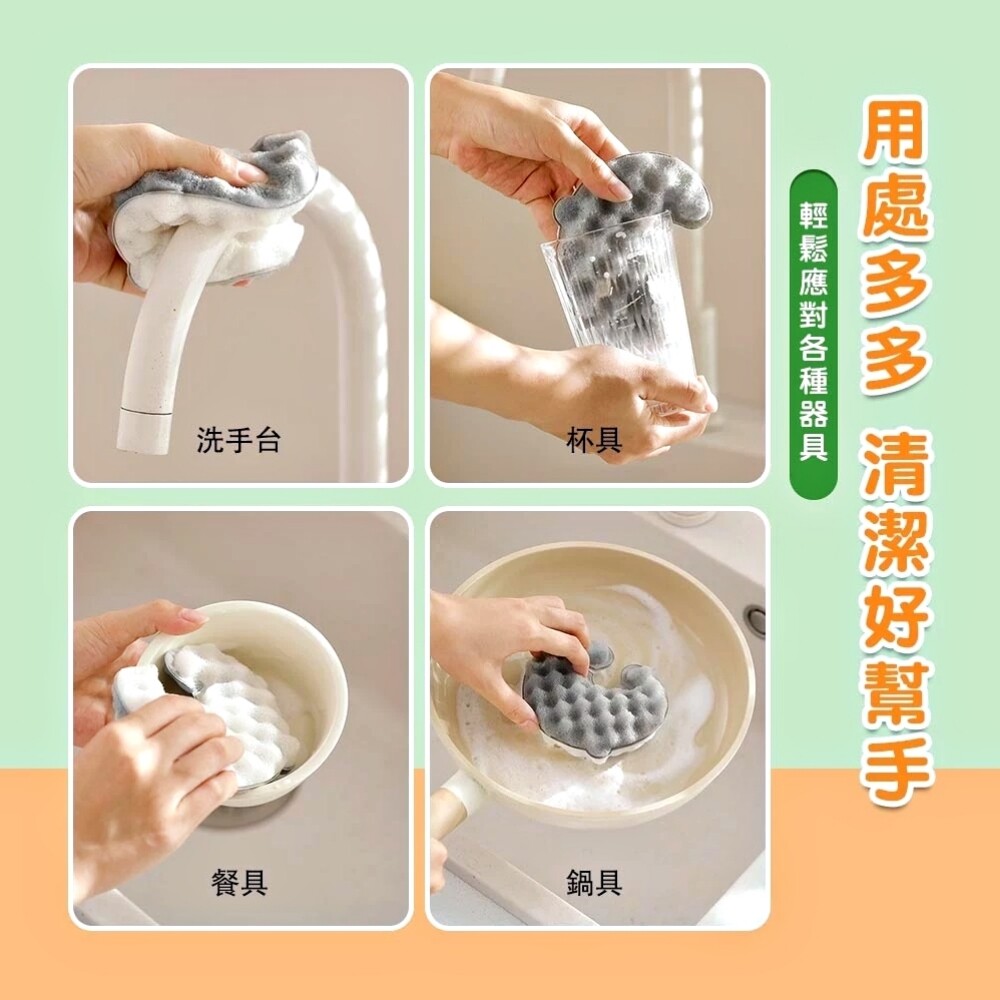 用處多多 清潔好幫手

輕鬆應對各種器具

洗手台

杯具

餐具

鍋具