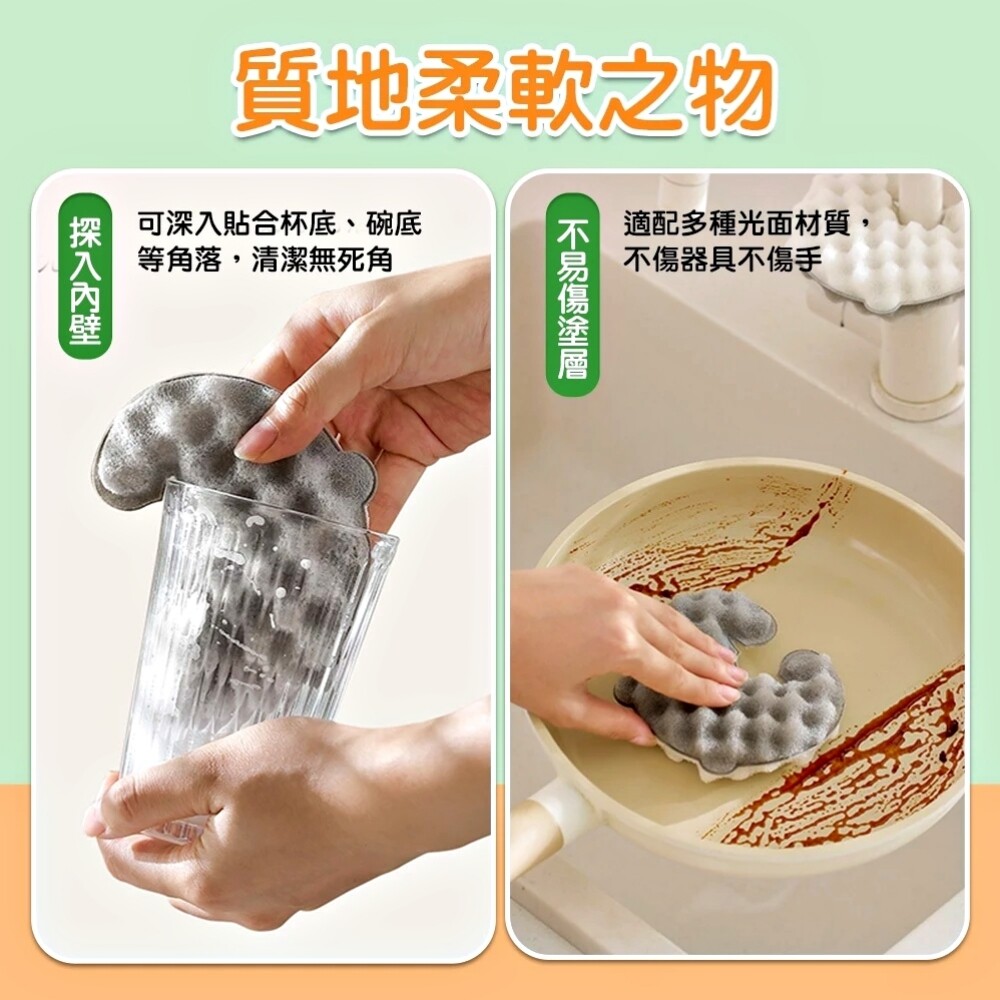 質地柔軟之物

探入內壁

可深入貼合杯底、碗底等角落，清潔無死角

不易傷塗層

適配多種光面材質，不傷器具不傷手