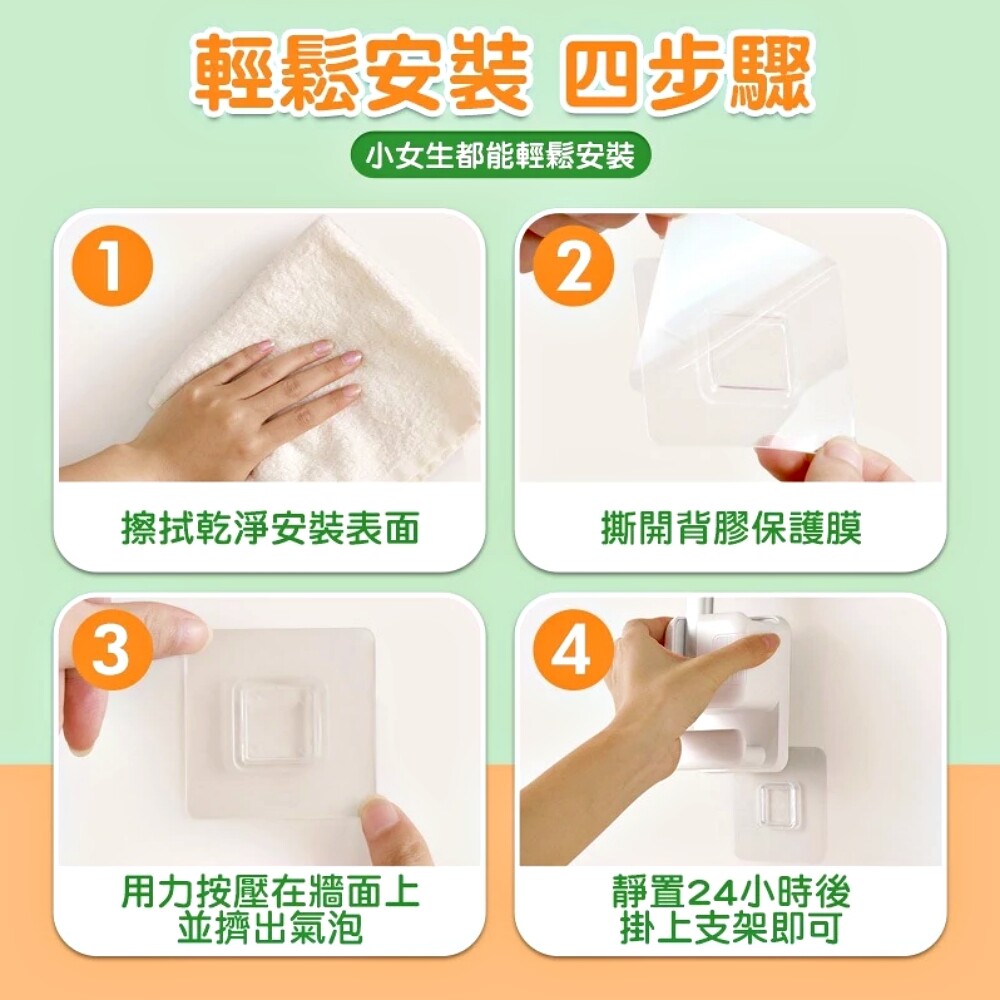 輕鬆安裝 四步驟

小女生都能輕鬆安裝

1

擦拭乾淨安裝表面

2

撕開背膠保護膜

3

用力按壓在牆面上
並擠出氣泡

4

靜置24小時後
掛上支架即可