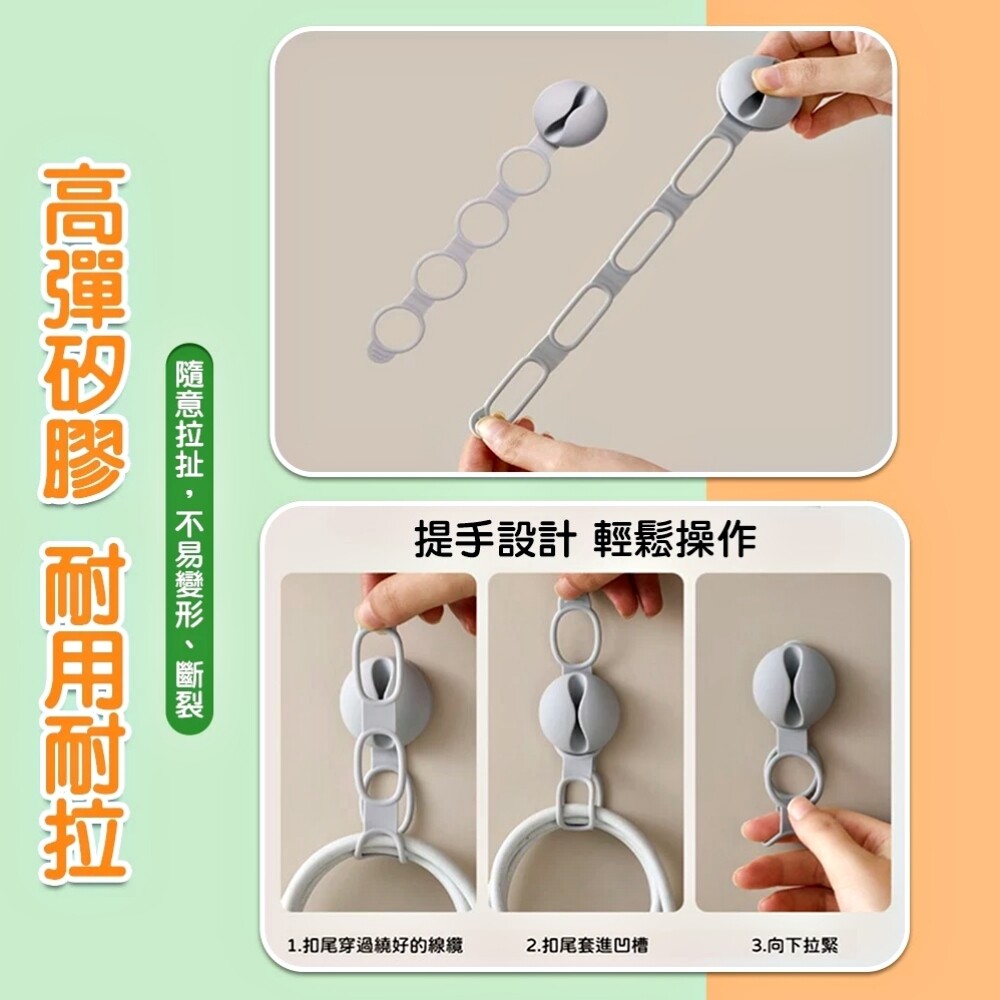 高彈矽膠 耐用耐拉

隨意拉扯，不易變形、斷裂

提手設計 輕鬆操作

1.扣尾穿過繞好的線纜

2.扣尾套進凹槽

3.向下拉緊