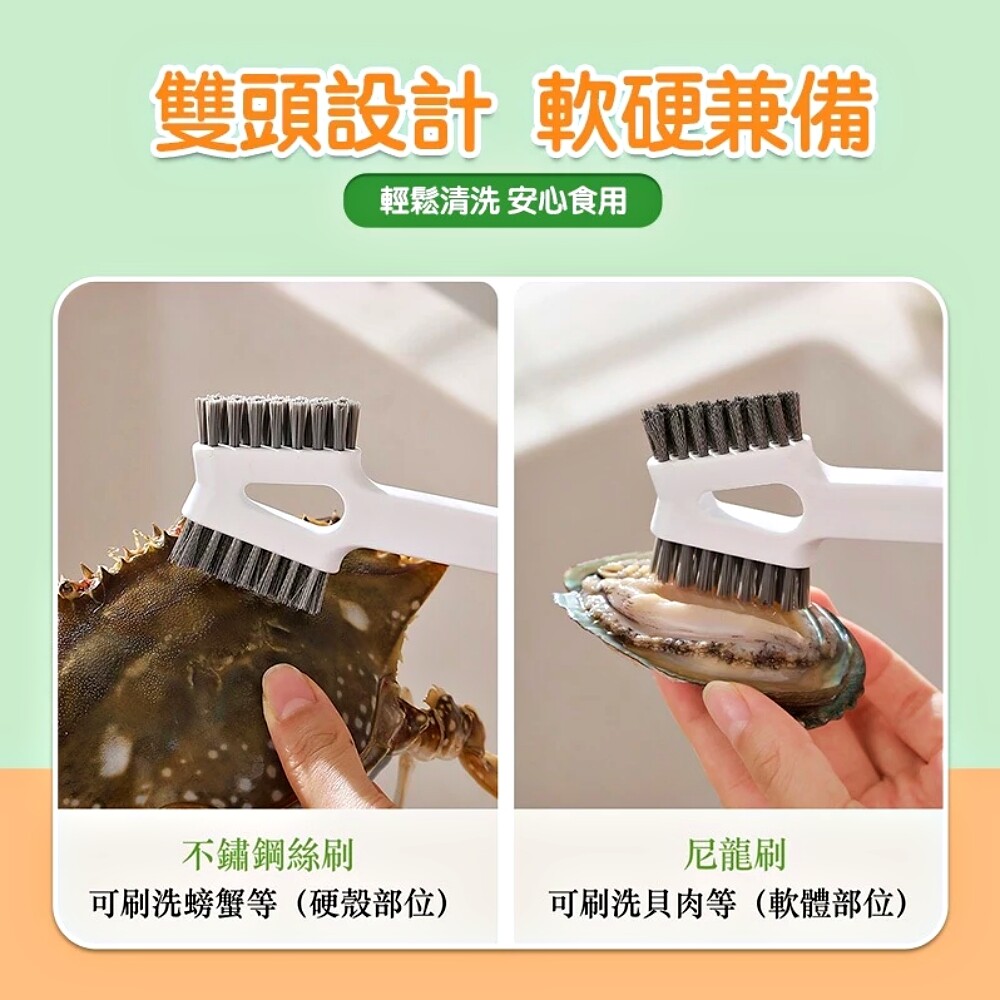 雙頭設計 軟硬兼備

輕鬆清洗 安心食用

不鏽鋼絲刷
可刷洗螃蟹等（硬殼部位）

尼龍刷
可刷洗貝肉等（軟體部位）