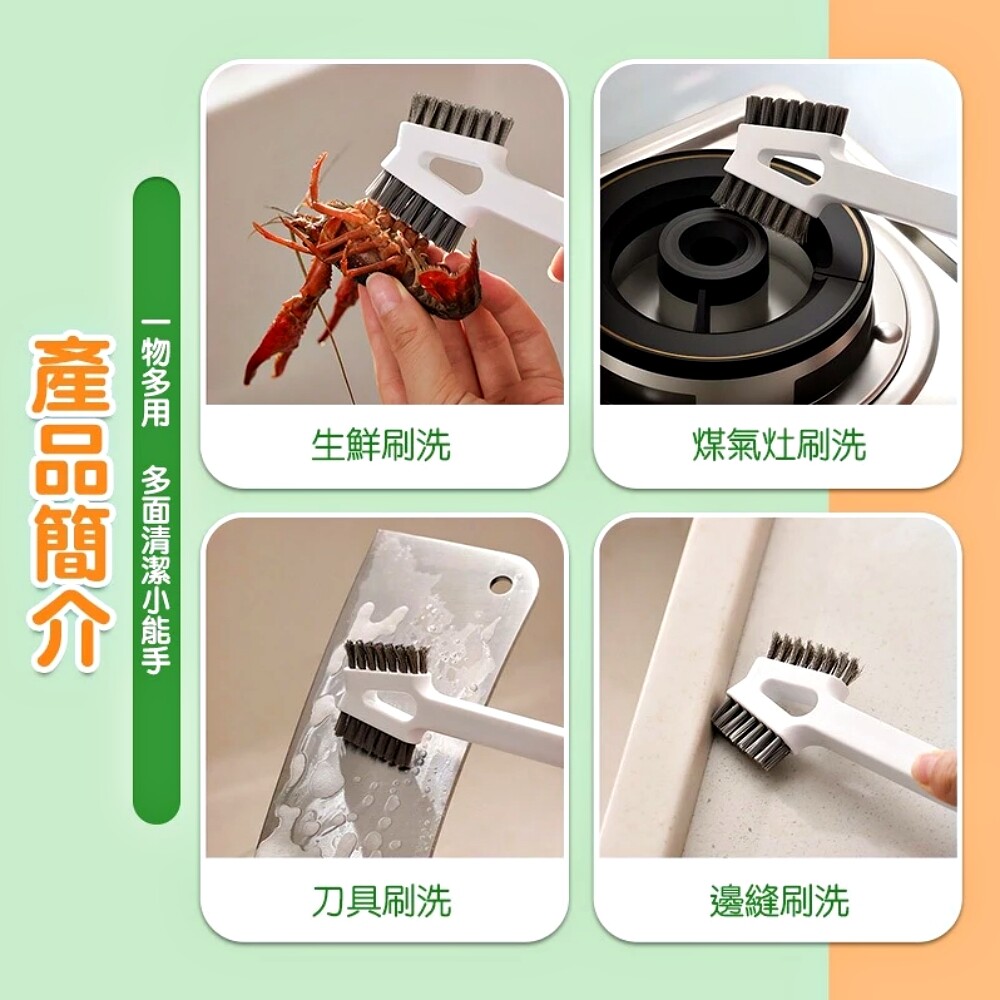 產品簡介

一物多用　多面清潔小能手

生鮮刷洗

煤氣灶刷洗

刀具刷洗

邊縫刷洗