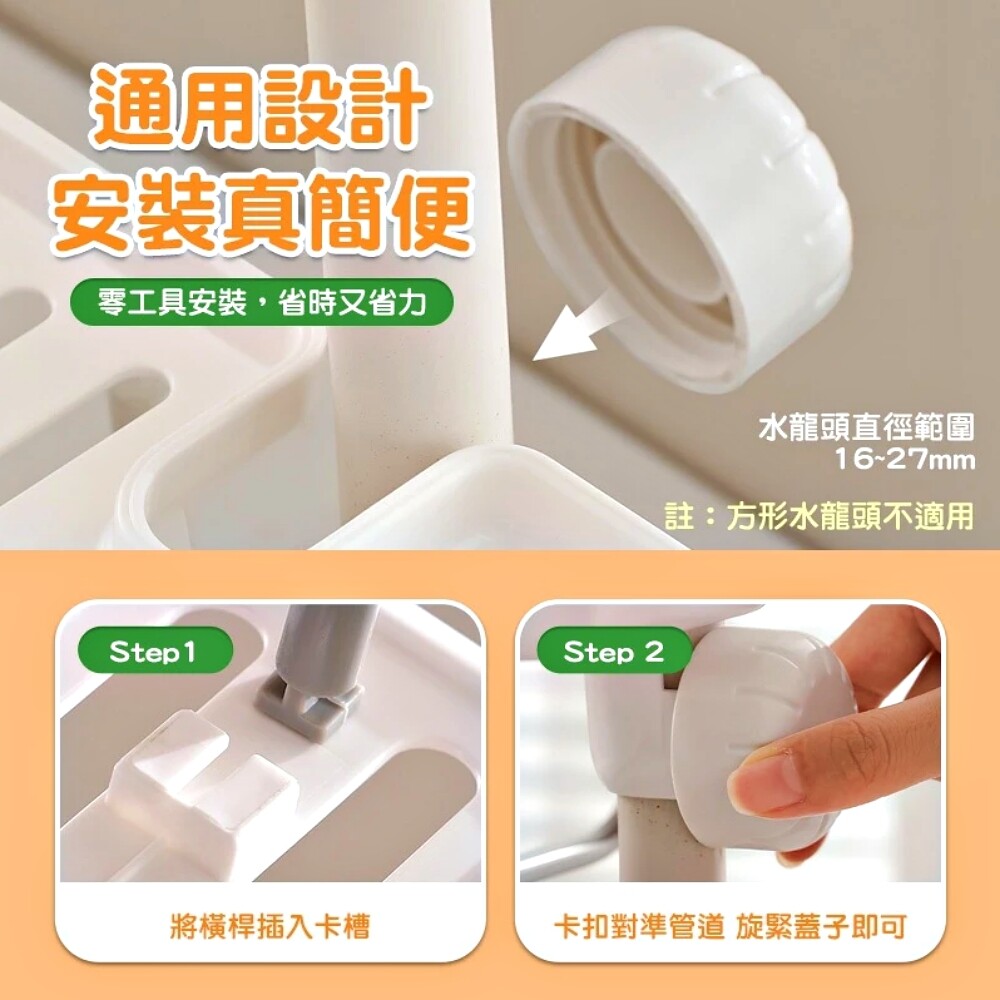 通用設計
安裝真簡便

零工具安裝，省時又省力

水龍頭直徑範圍
16~27mm

註：方形水龍頭不適用

Step1

將橫桿插入卡槽

Step 2

卡扣對準管道 旋緊蓋子即可