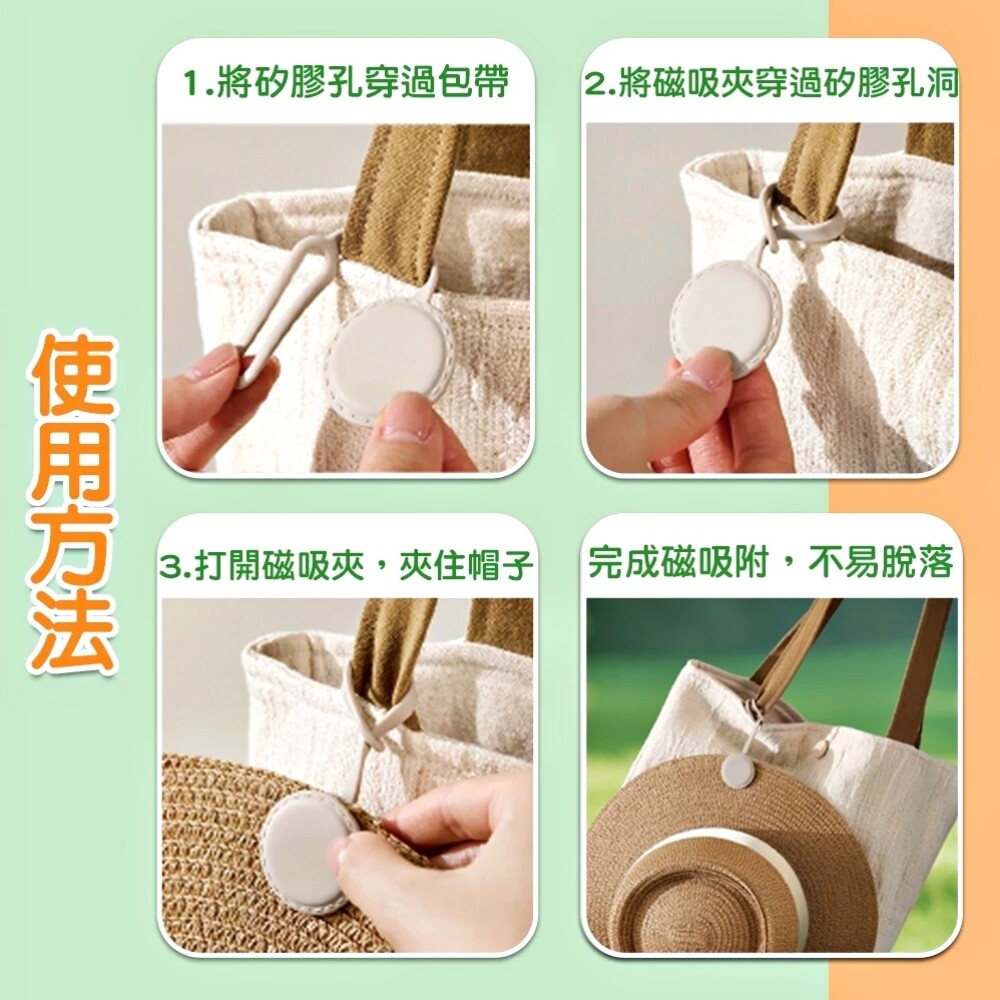 使用方法

1.將矽膠孔穿過包帶

2.將磁吸夾穿過矽膠孔洞

3.打開磁吸夾，夾住帽子

完成磁吸附，不易脫落