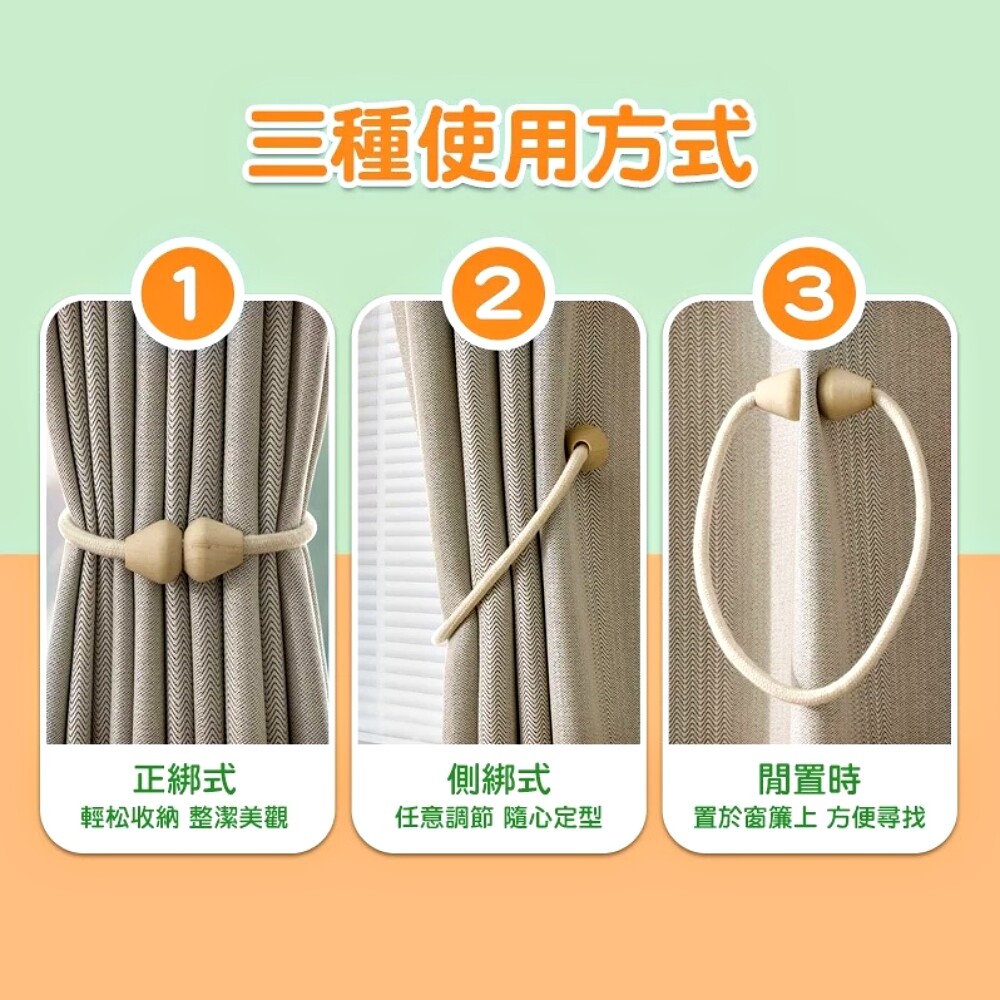 三種使用方式

1
正綁式
輕松收納 整潔美觀

2
側綁式
任意調節 隨心定型

3
閒置時
置於窗簾上 方便尋找