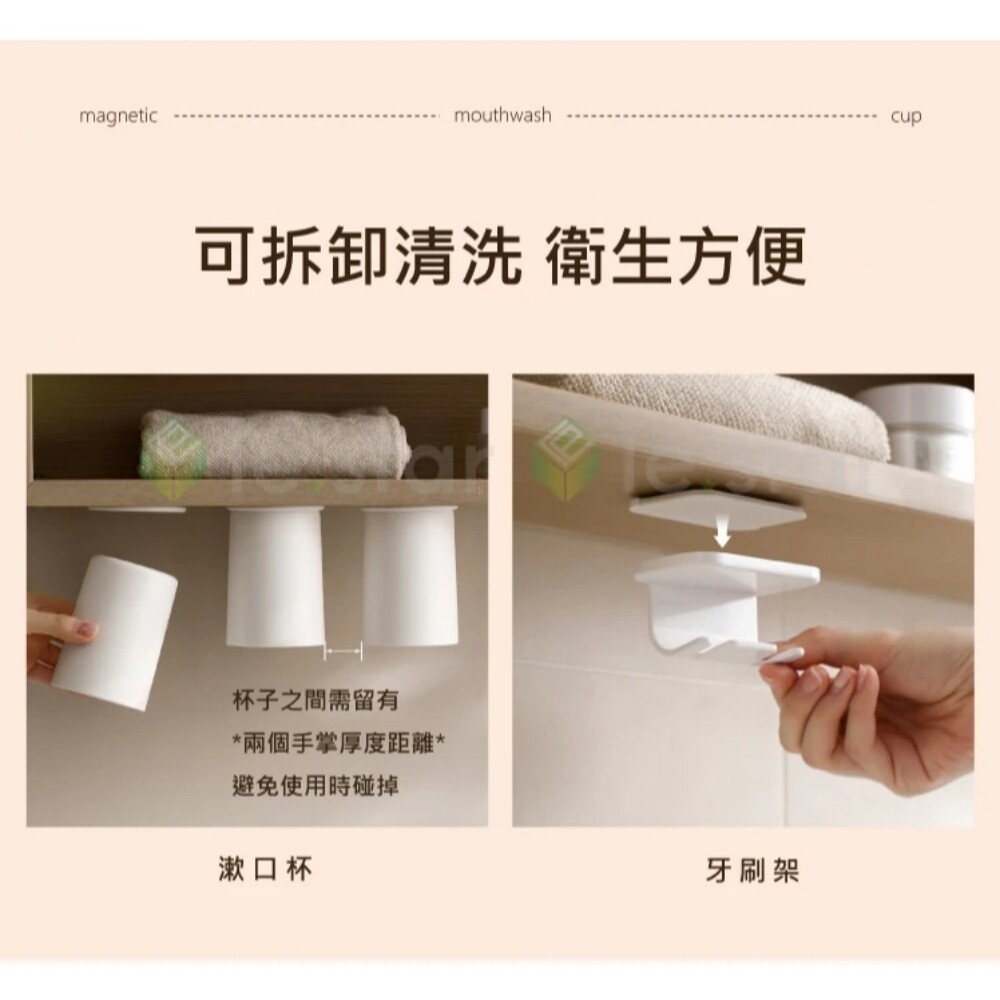 magnetic mouthwash cup

可拆卸清洗 衛生方便

杯子之間需留有
*兩個手掌厚度距離*
避免使用時碰掉

漱口杯

牙刷架