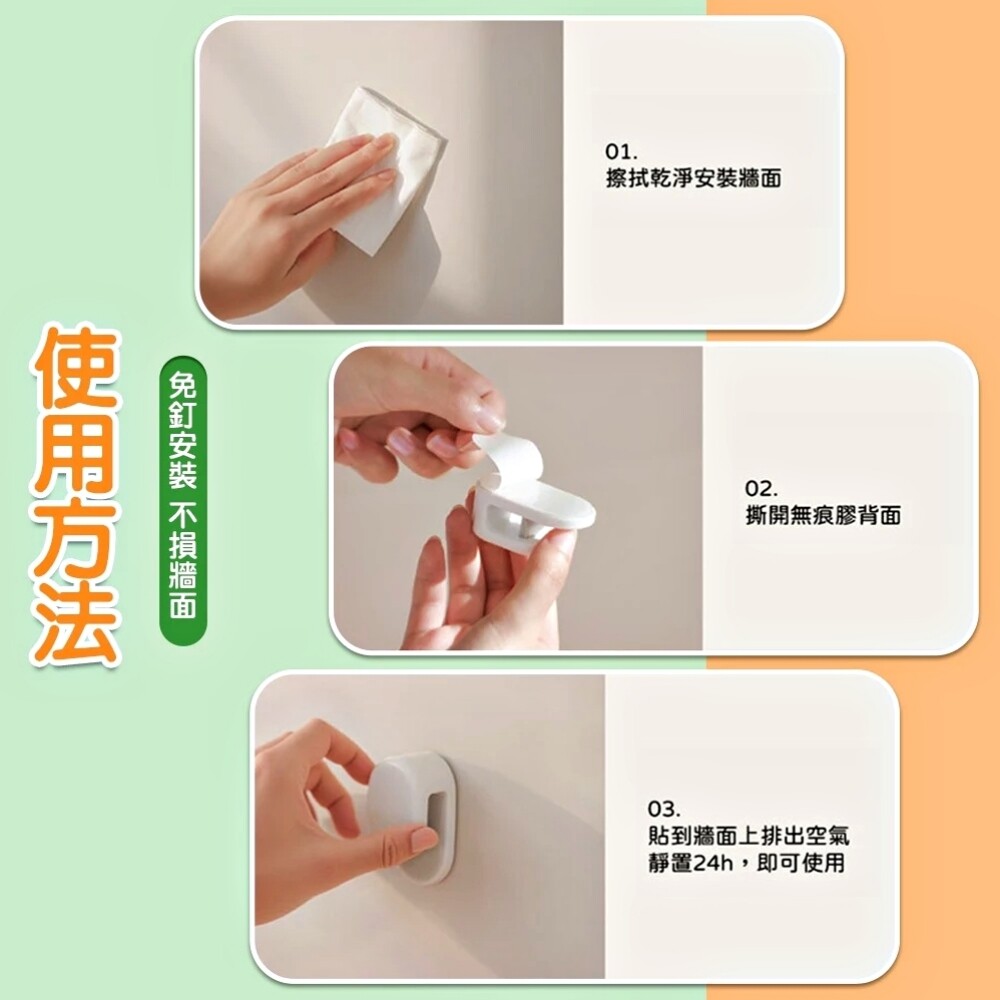 使用方法

免釘安裝 不損牆面

01.
擦拭乾淨安裝牆面

02.
撕開無痕膠背面

03.
貼到牆面上排出空氣
靜置24h，即可使用