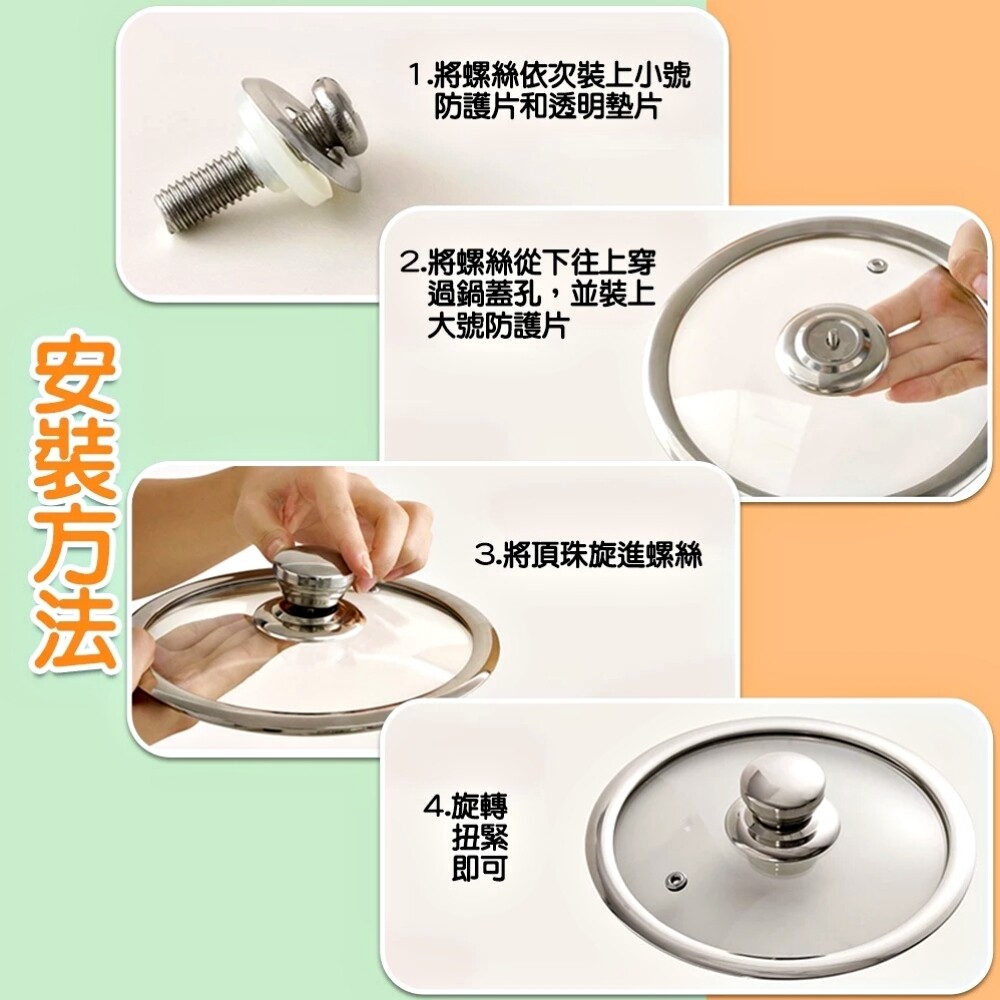 安裝方法

1.將螺絲依次裝上小號防護片和透明墊片

2.將螺絲從下往上穿過鍋蓋孔，並裝上大號防護片

3.將頂珠旋進螺絲

4.旋轉扭緊即可