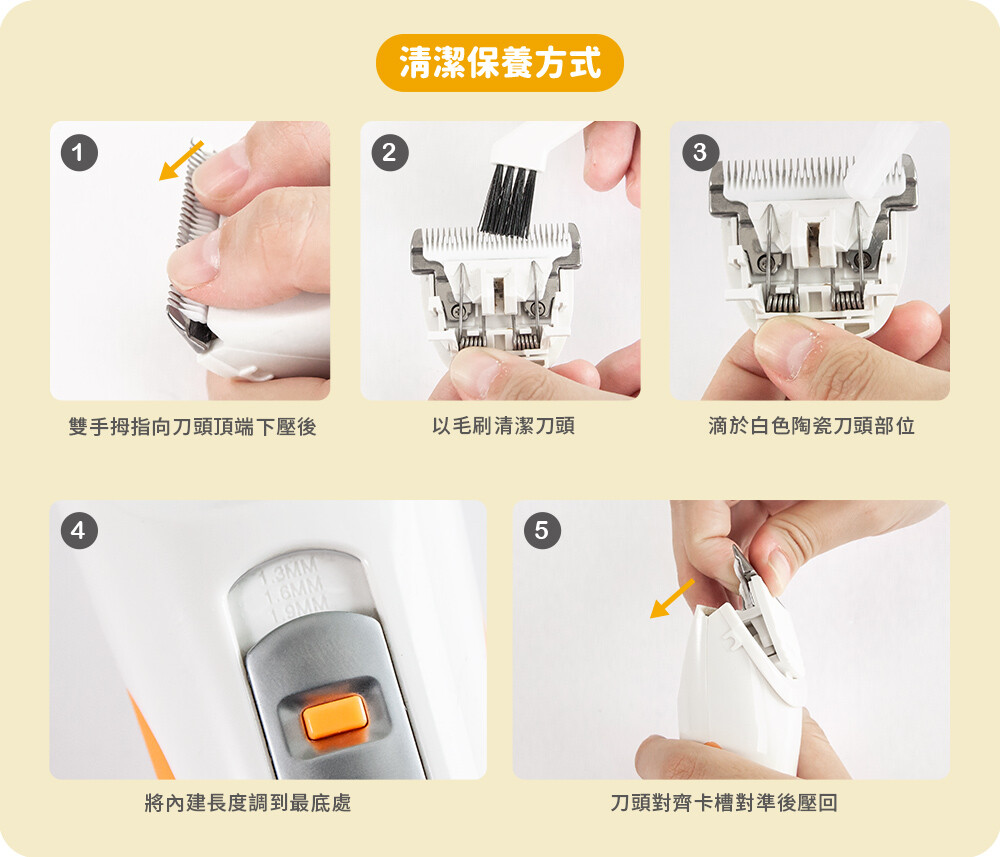 清潔保養方式

1
雙手拇指向刀頭頂端下壓後

2
以毛刷清潔刀頭

3
滴於白色陶瓷刀頭部位

4
1.3MM
1.6MM
1.9MM
將內建長度調到最底處

5
刀頭對齊卡槽對準後壓回