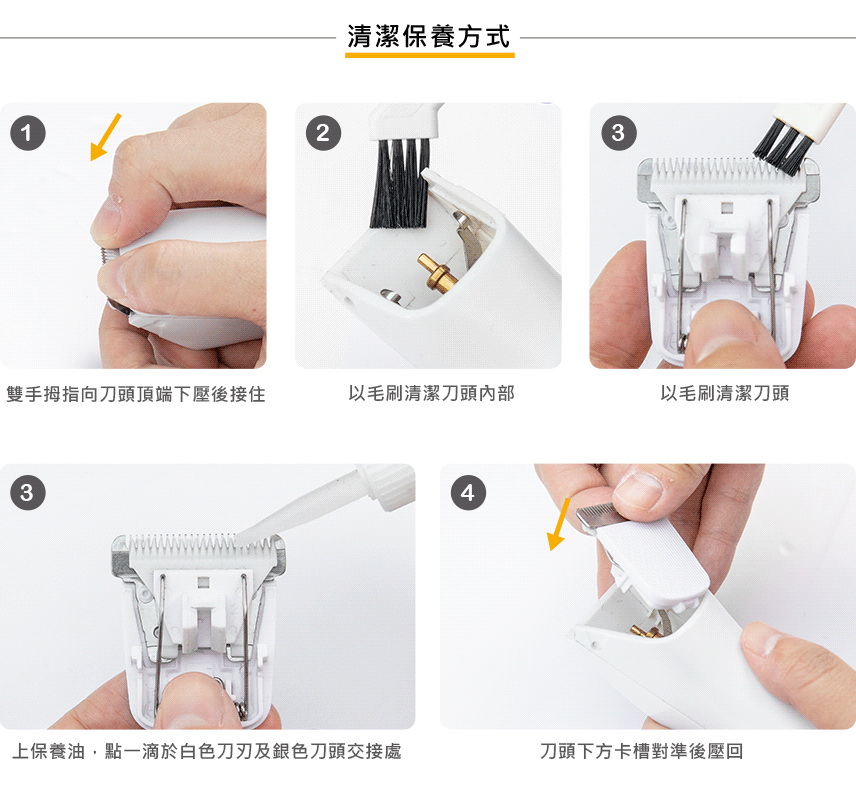 清潔保養方式

1

雙手拇指向刀頭頂端下壓後接住

2

以毛刷清潔刀頭內部

3

以毛刷清潔刀頭

3

上保養油，點一滴於白色刀刃及銀色刀頭交接處

4

刀頭下方卡槽對準後壓回