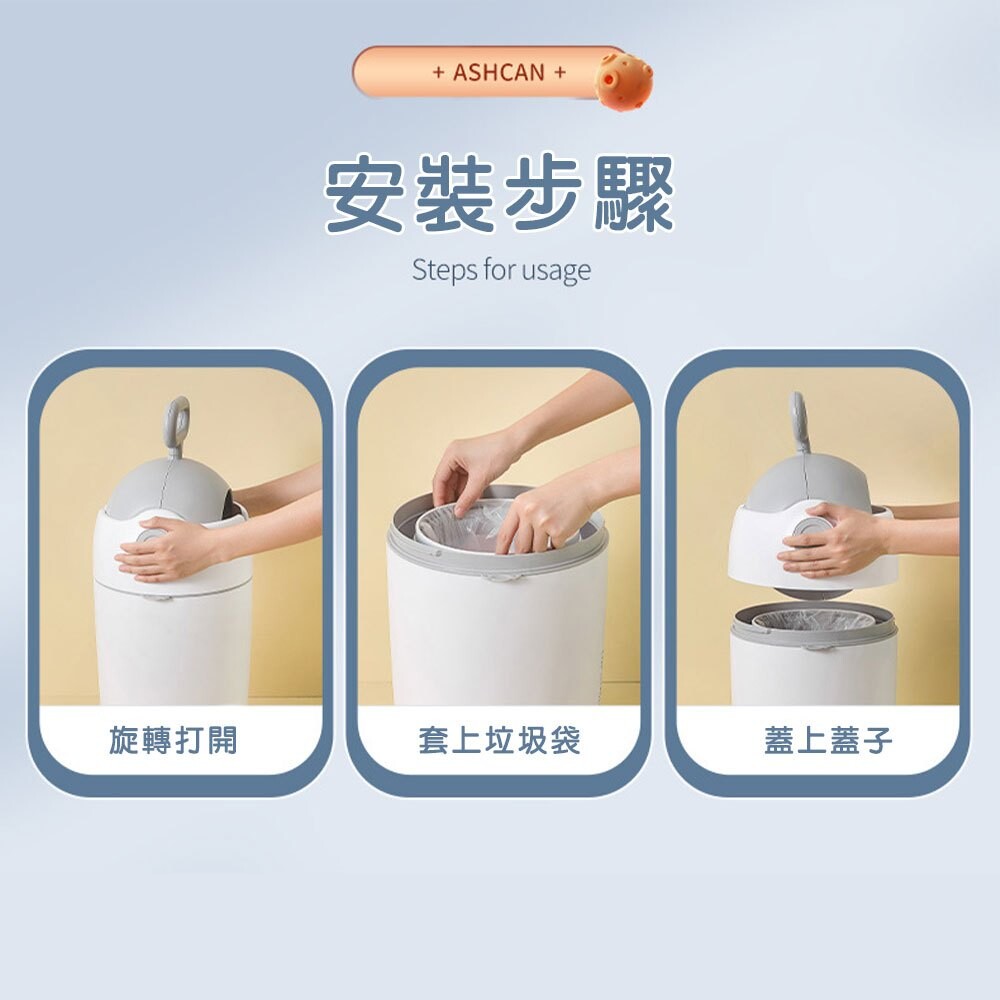 + ASHCAN +

安裝步驟

Steps for usage

旋轉打開

套上垃圾袋

蓋上蓋子