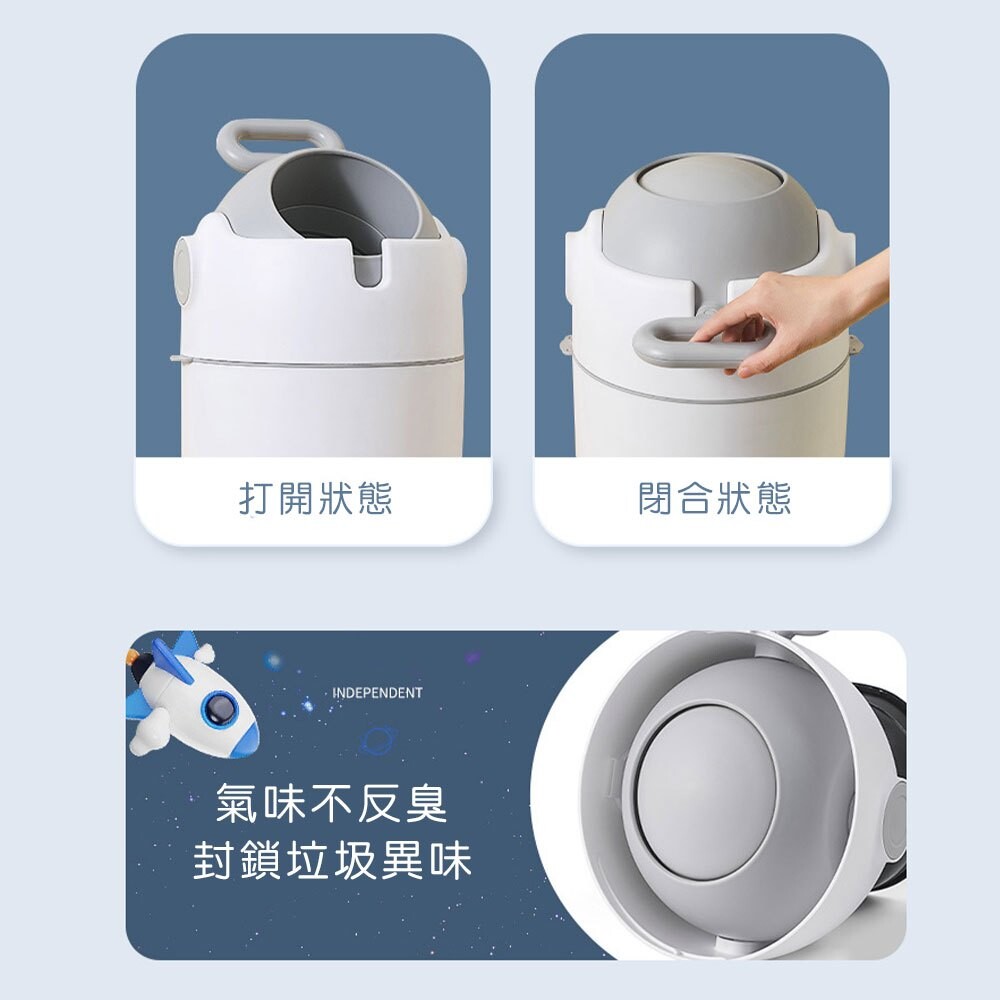 打開狀態

閉合狀態

INDEPENDENT

氣味不反臭
封鎖垃圾異味