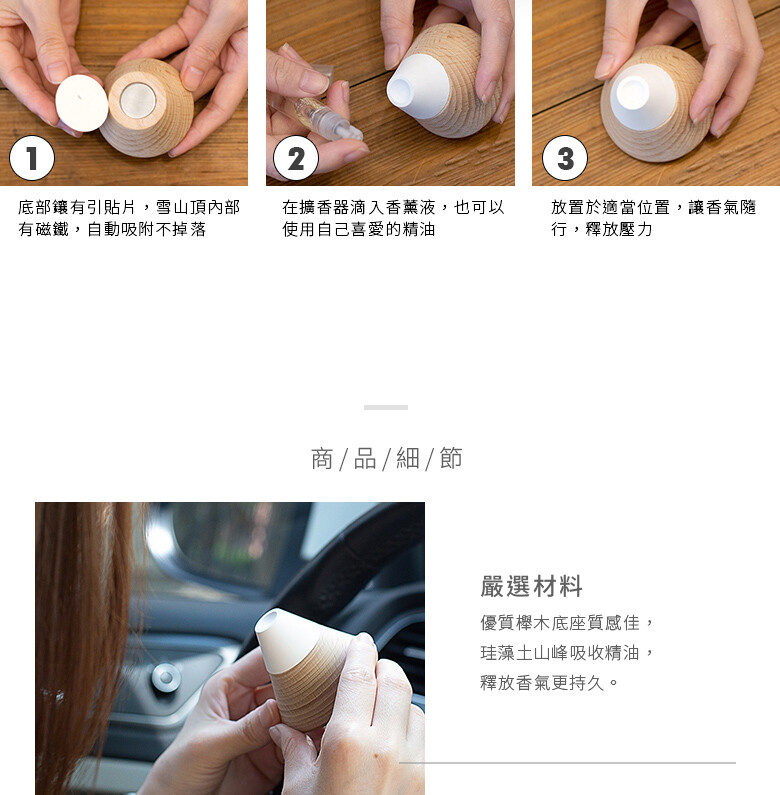 1

底部鑲有引貼片，雪山頂內部有磁鐵，自動吸附不掉落

2

在擴香器滴入香薰液，也可以使用自己喜愛的精油

3

放置於適當位置，讓香氣隨行，釋放壓力

商/品/細/節

嚴選材料

優質櫸木底座質感佳，
珪藻土山峰吸收精油，
釋放香氣更持久。