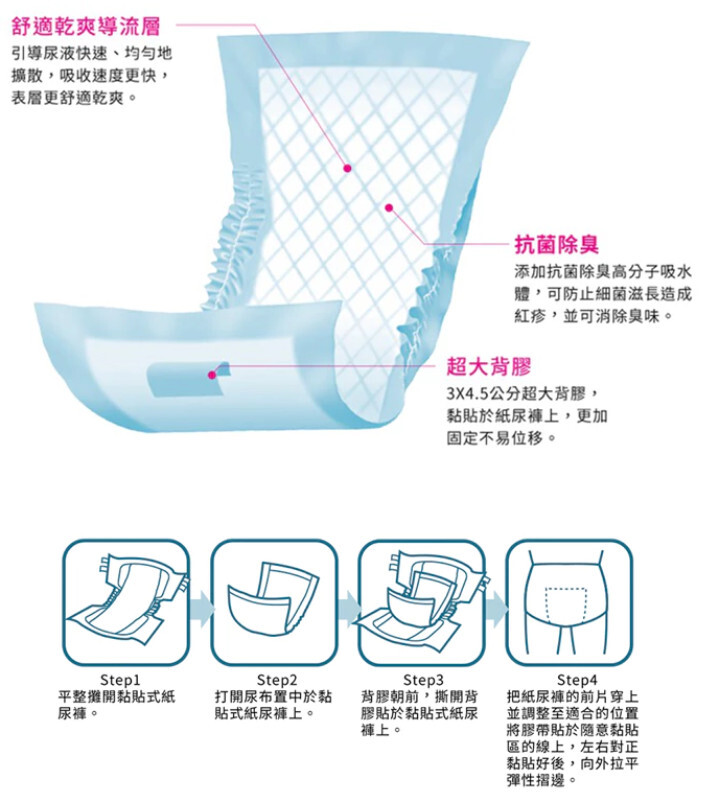 舒適乾爽導流層
引導尿液快速、均勻地擴散，吸收速度更快，表層更舒適乾爽。

抗菌除臭
添加抗菌除臭高分子吸水體，可防止細菌滋長造成紅疹，並可消除臭味。

超大背膠
3X4.5公分超大背膠，黏貼於紙尿褲上，更加固定不易位移。

Step1
平整攤開黏貼式紙尿褲。

Step2
打開尿布置中於黏貼式紙尿褲上。

Step3
背膠朝前，撕開背膠貼於黏貼式紙尿褲上。

Step4
把紙尿褲的前片穿上並調整至適合的位置將膠帶貼於隨意黏貼區的線上，左右對正黏貼好後，向外拉平彈性摺邊。