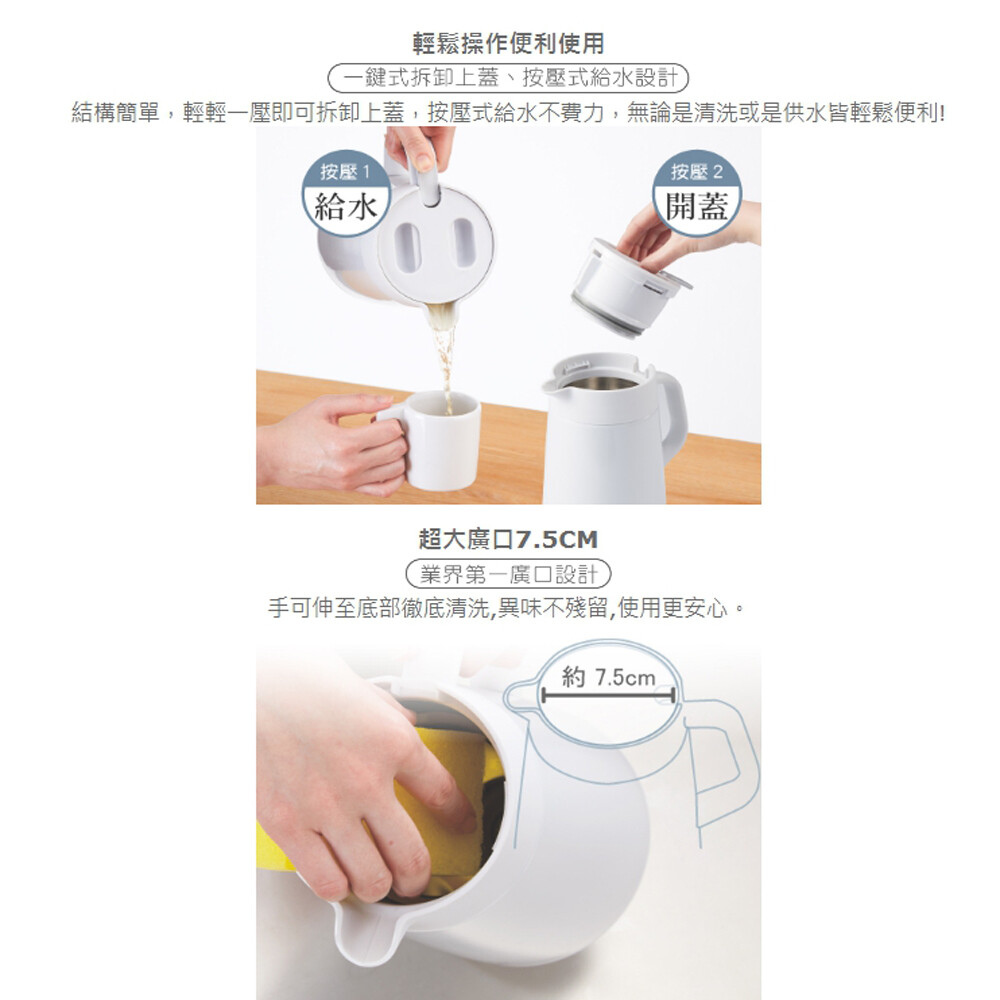 輕鬆操作便利使用

一鍵式拆卸上蓋、按壓式給水設計

結構簡單，輕輕一壓即可拆卸上蓋，按壓式給水不費力，無論是清洗或是供水皆輕鬆便利!

按壓 1
給水

按壓 2
開蓋

超大廣口7.5CM

業界第一廣口設計

手可伸至底部徹底清洗,異味不殘留,使用更安心。

約 7.5cm