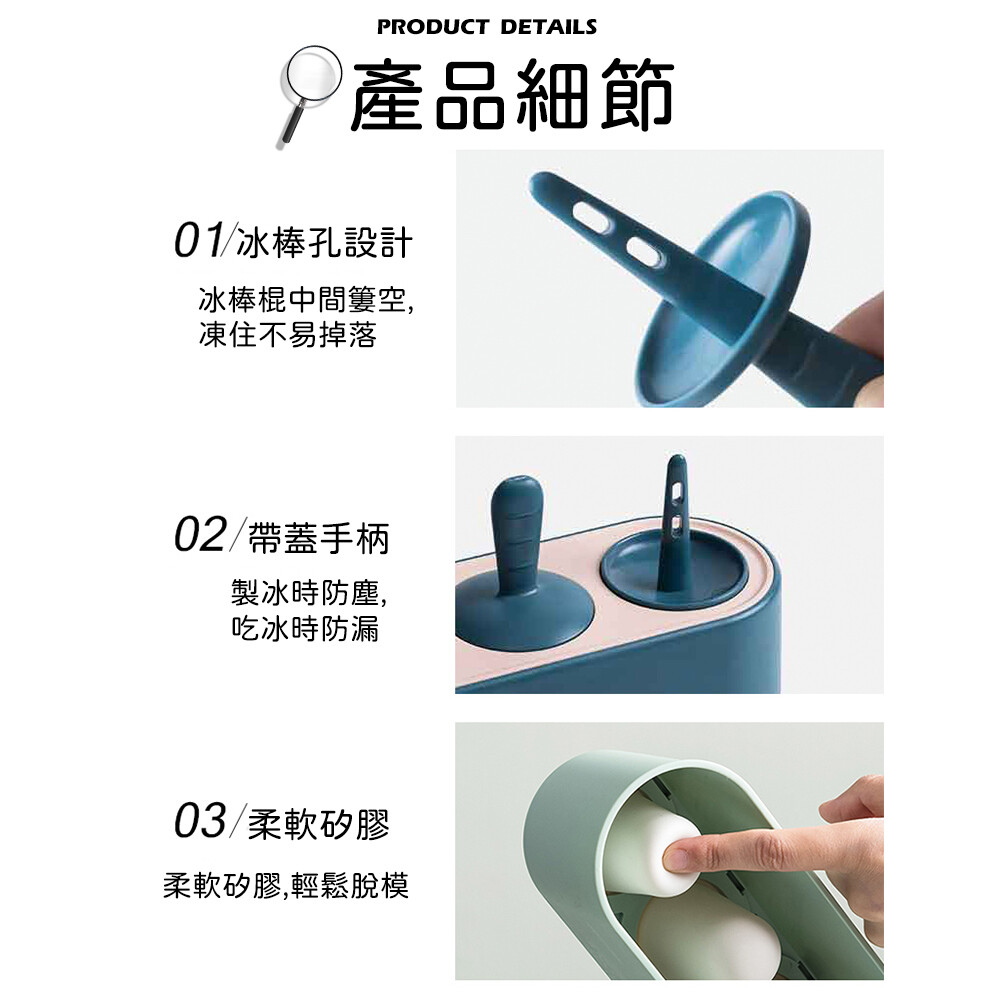 PRODUCT DETAILS
產品細節

01/冰棒孔設計

冰棒棍中間簍空,
凍住不易掉落

02/帶蓋手柄

製冰時防塵,
吃冰時防漏

03/柔軟矽膠

柔軟矽膠,輕鬆脫模