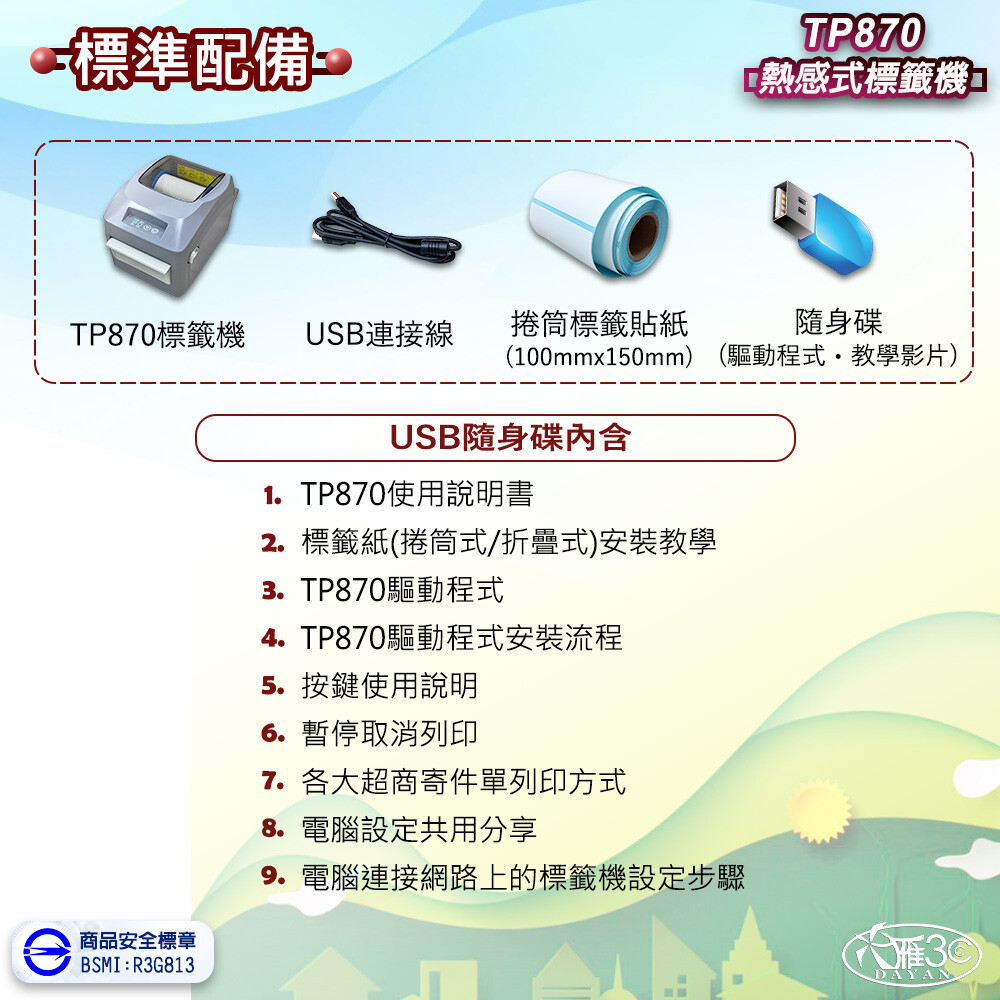 標準配備

TP870
熱感式標籤機

TP870標籤機

USB連接線

捲筒標籤貼紙
(100mmx150mm)

隨身碟
(驅動程式・教學影片)

USB隨身碟內含

1. TP870使用說明書
2. 標籤紙(捲筒式/折疊式)安裝教學
3. TP870驅動程式
4. TP870驅動程式安裝流程
5. 按鍵使用說明
6. 暫停取消列印
7. 各大超商寄件單列印方式
8. 電腦設定共用分享
9. 電腦連接網路上的標籤機設定步驟

商品安全標章
BSMI:R3G813

大雁3C
DAYAN