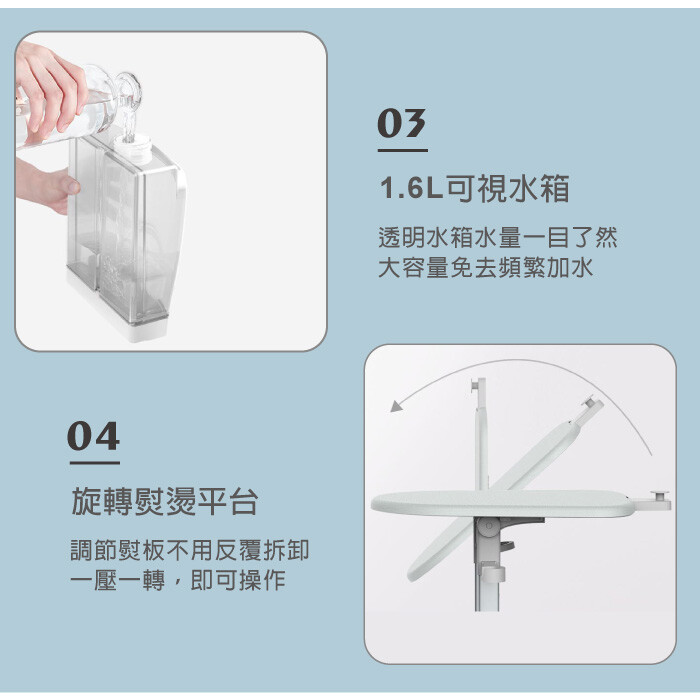 03

1.6L可視水箱

透明水箱水量一目了然
大容量免去頻繁加水

04

旋轉熨燙平台

調節熨板不用反覆拆卸
一壓一轉，即可操作