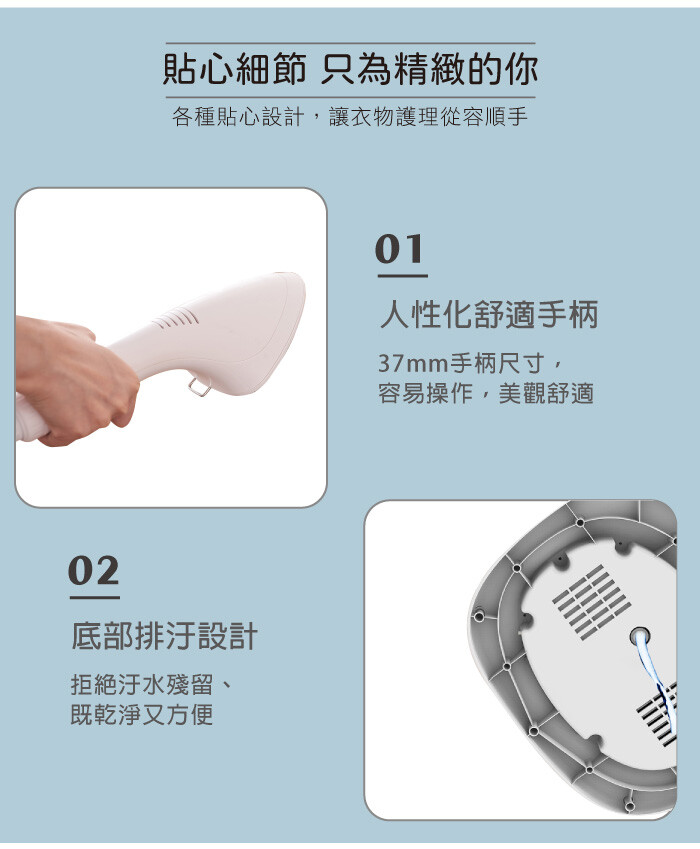 貼心細節 只為精緻的你

各種貼心設計，讓衣物護理從容順手

01

人性化舒適手柄

37mm手柄尺寸，
容易操作，美觀舒適

02

底部排汙設計

拒絕汙水殘留、
既乾淨又方便