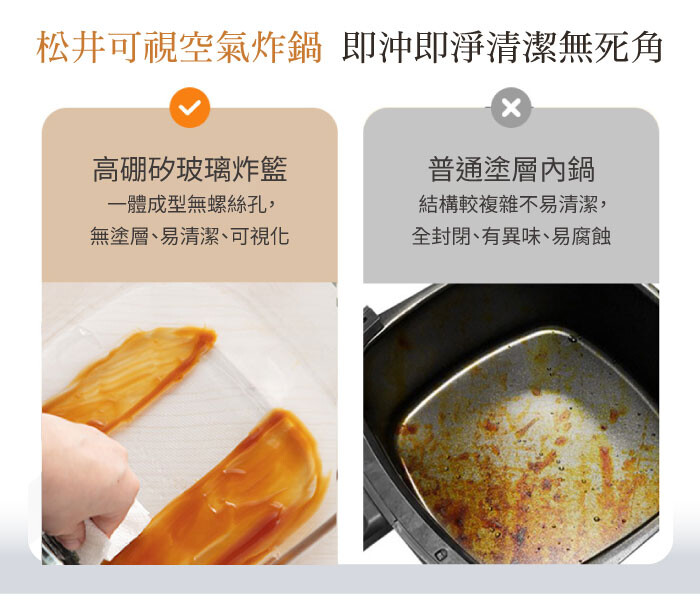 松井可視空氣炸鍋 即沖即淨清潔無死角

高硼矽玻璃炸籃
一體成型無螺絲孔，
無塗層、易清潔、可視化

普通塗層內鍋
結構較複雜不易清潔，
全封閉、有異味、易腐蝕