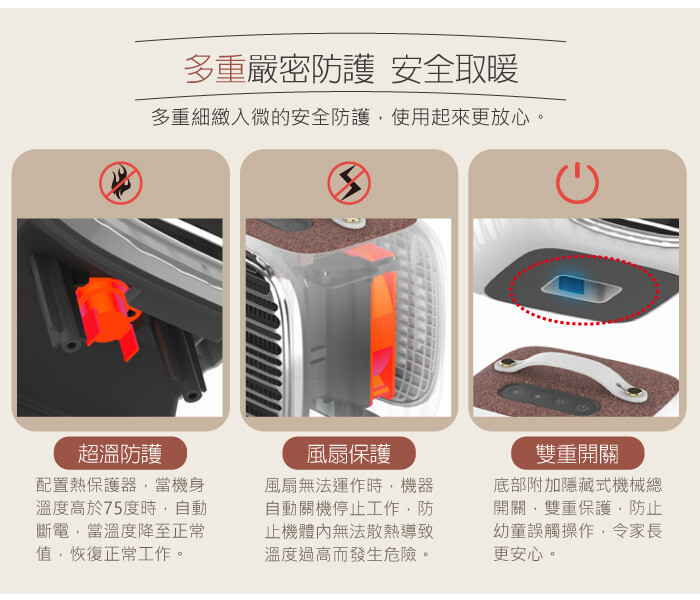 多重嚴密防護 安全取暖

多重細緻入微的安全防護，使用起來更放心。

超溫防護

配置熱保護器，當機身溫度高於75度時，自動斷電，當溫度降至正常值，恢復正常工作。

風扇保護

風扇無法運作時，機器自動關機停止工作，防止機體內無法散熱導致溫度過高而發生危險。

雙重開關

底部附加隱藏式機械總開關，雙重保護，防止幼童誤觸操作，令家長更安心。