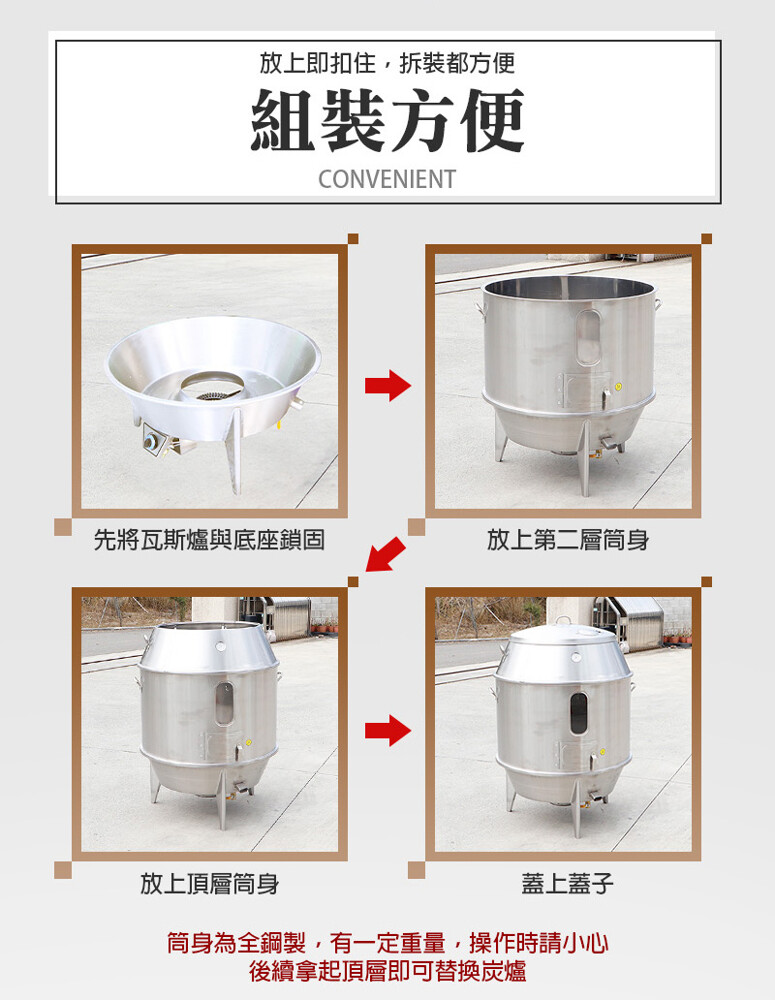 放上即扣住，拆裝都方便

組裝方便

CONVENIENT

先將瓦斯爐與底座鎖固

放上第二層筒身

放上頂層筒身

蓋上蓋子

筒身為全鋼製，有一定重量，操作時請小心
後續拿起頂層即可替換炭爐