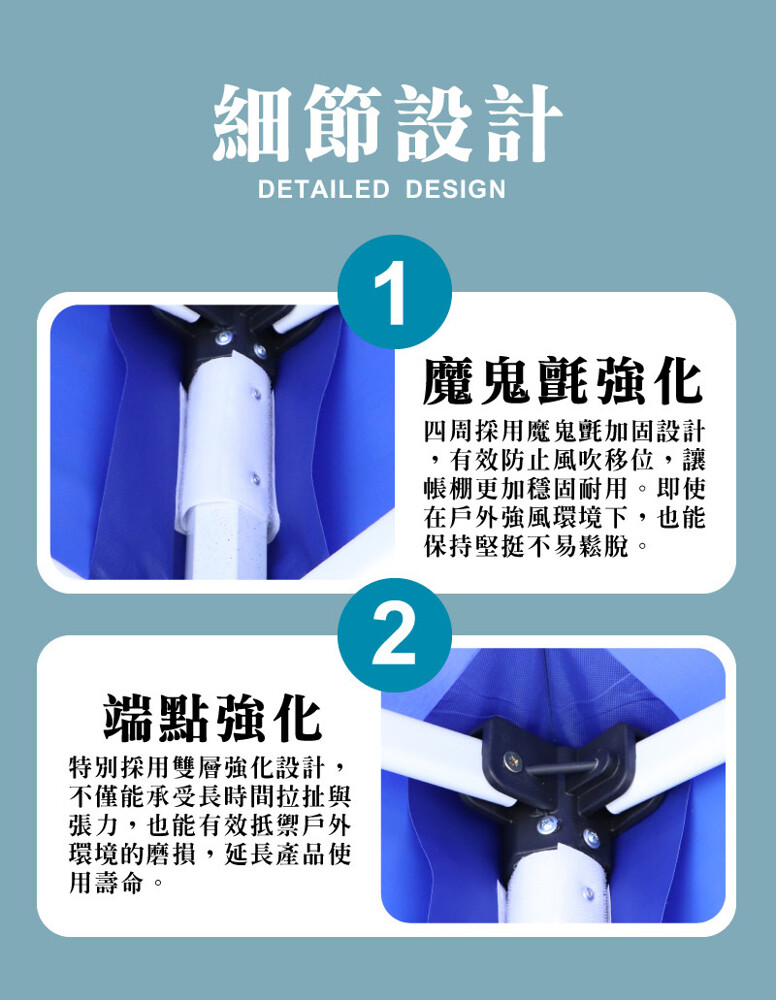 細節設計
DETAILED DESIGN

1

魔鬼氈強化

四周採用魔鬼氈加固設計，有效防止風吹移位，讓帳棚更加穩固耐用。即使在戶外強風環境下，也能保持堅挺不易鬆脫。

2

端點強化

特別採用雙層強化設計，不僅能承受長時間拉扯與張力，也能有效抵禦戶外環境的磨損，延長產品使用壽命。