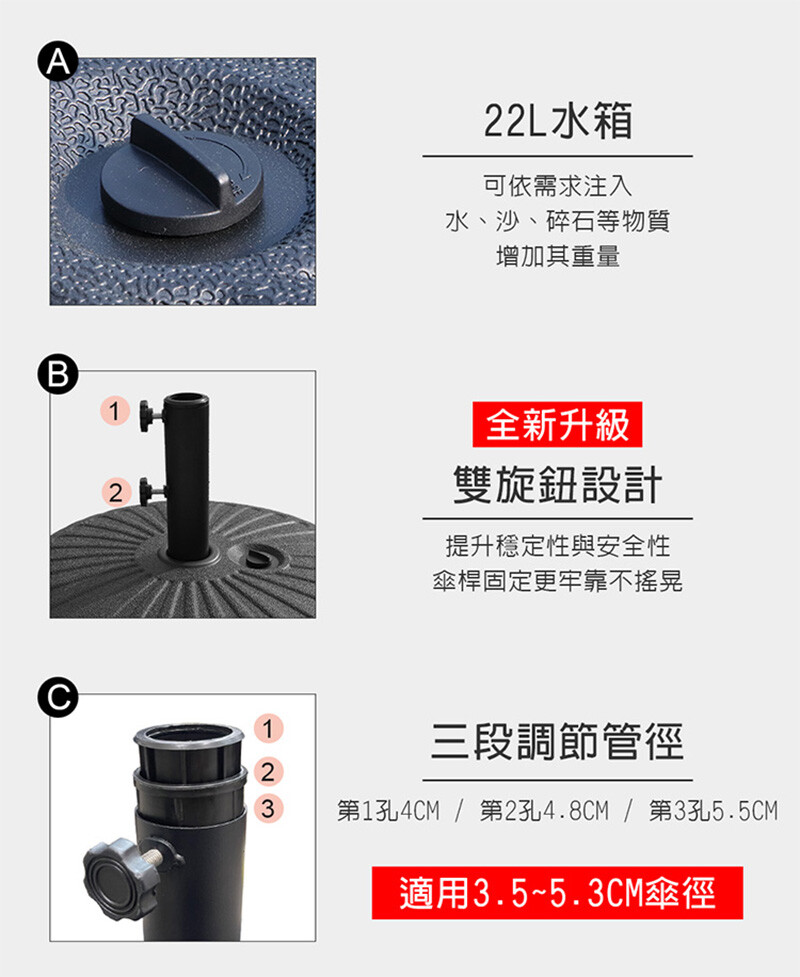 A

22L水箱

可依需求注入
水、沙、碎石等物質
增加其重量

B

1

2

全新升級
雙旋鈕設計

提升穩定性與安全性
傘桿固定更牢靠不搖晃

C

1
2
3

三段調節管徑

第1孔4CM / 第2孔4.8CM / 第3孔5.5CM

適用3.5~5.3CM傘徑