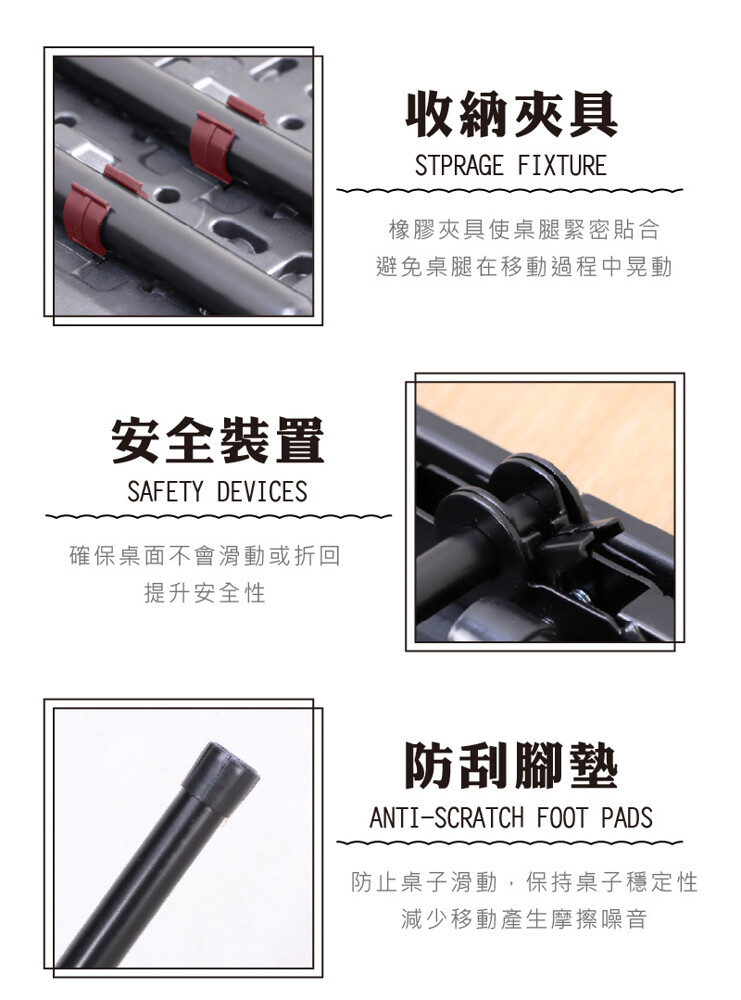 收納夾具
STPRAGE FIXTURE

橡膠夾具使桌腿緊密貼合
避免桌腿在移動過程中晃動

安全裝置
SAFETY DEVICES

確保桌面不會滑動或折回
提升安全性

防刮腳墊
ANTI-SCRATCH FOOT PADS

防止桌子滑動，保持桌子穩定性
減少移動產生摩擦噪音