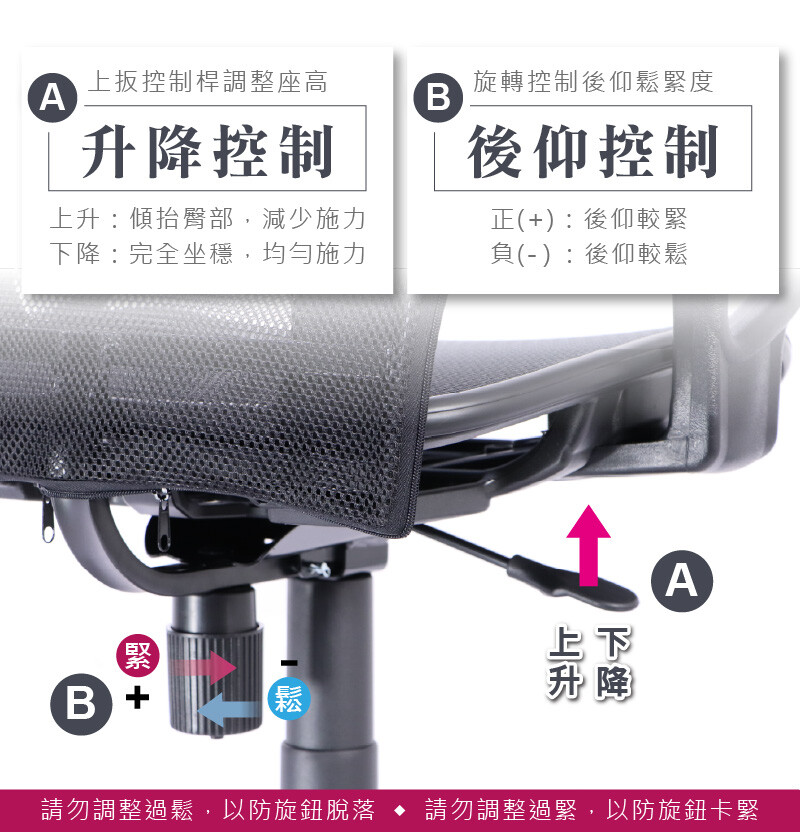 A 上扳控制桿調整座高

升降控制

上升：傾抬臀部，減少施力
下降：完全坐穩，均勻施力

B 旋轉控制後仰鬆緊度

後仰控制

正(+)：後仰較緊
負(-)：後仰較鬆

A

上升

下降

緊

B +

-

鬆

請勿調整過鬆，以防旋鈕脫落 ◆ 請勿調整過緊，以防旋鈕卡緊