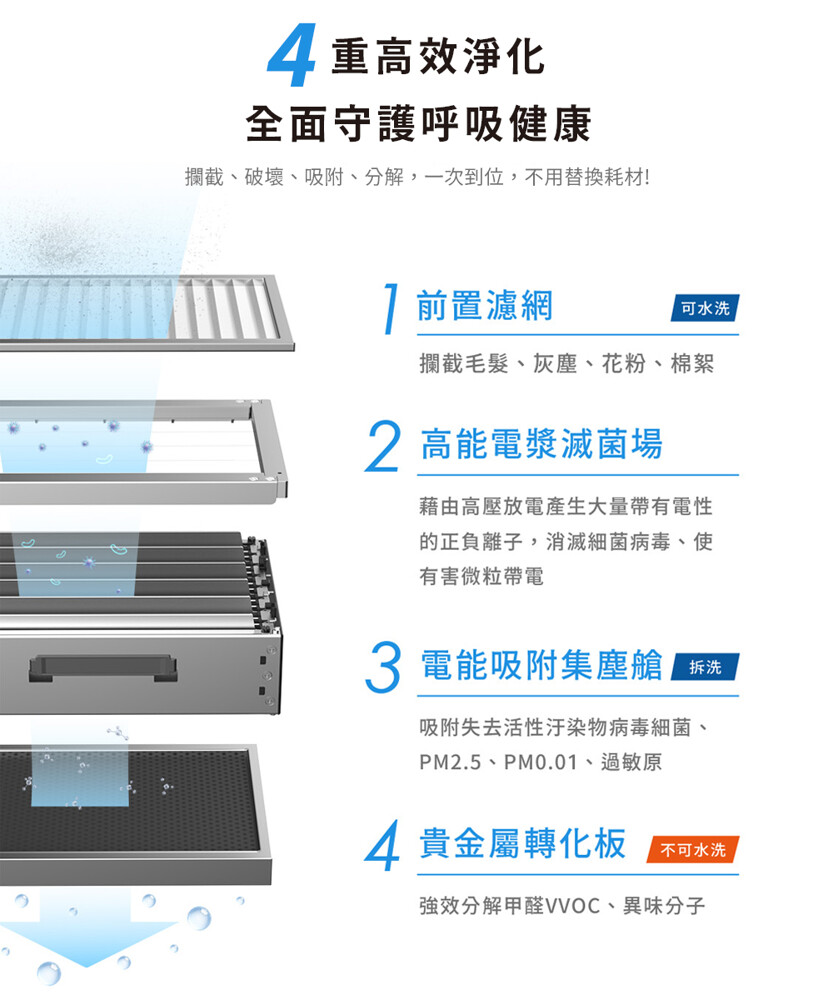 4 重高效淨化
全面守護呼吸健康

攔截、破壞、吸附、分解，一次到位，不用替換耗材!

1 前置濾網 可水洗

攔截毛髮、灰塵、花粉、棉絮

2 高能電漿滅菌場

藉由高壓放電產生大量帶有電性的正負離子，消滅細菌病毒、使有害微粒帶電

3 電能吸附集塵艙 拆洗

吸附失去活性汙染物病毒細菌、PM2.5、PM0.01、過敏原

4 貴金屬轉化板 不可水洗

強效分解甲醛VVOC、異味分子