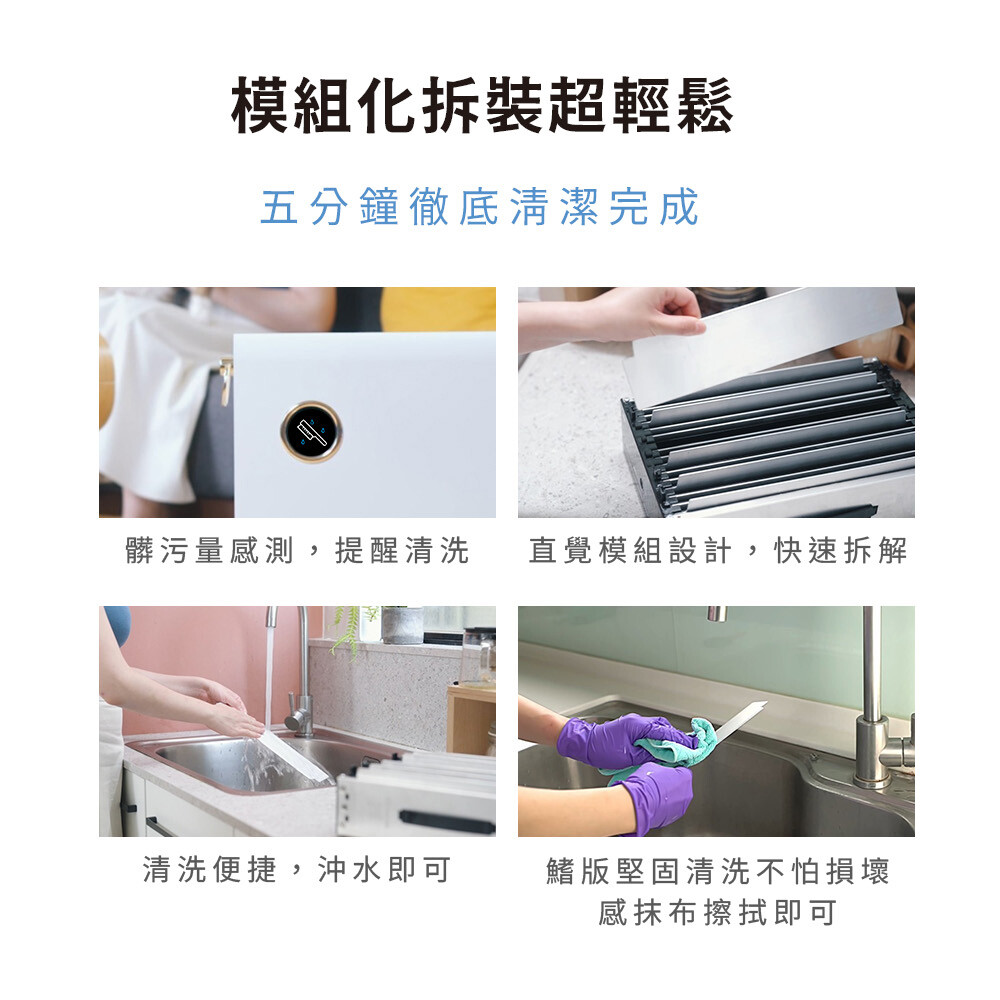 模組化拆裝超輕鬆

五分鐘徹底清潔完成

髒污量感測，提醒清洗

直覺模組設計，快速拆解

清洗便捷，沖水即可

鰭版堅固清洗不怕損壞
感抹布擦拭即可