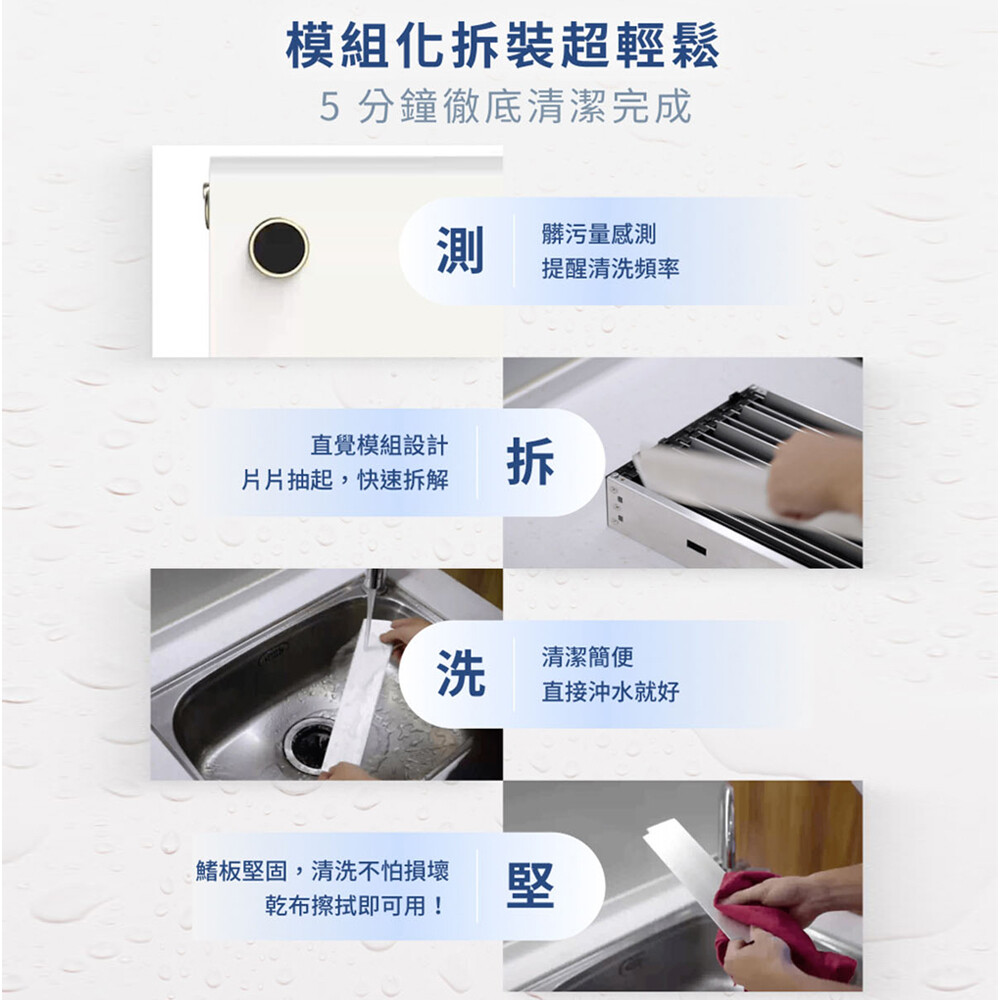 模組化拆裝超輕鬆

5 分鐘徹底清潔完成

測

髒污量感測
提醒清洗頻率

直覺模組設計
片片抽起，快速拆解

拆

洗

清潔簡便
直接沖水就好

鰭板堅固，清洗不怕損壞
乾布擦拭即可用！

堅