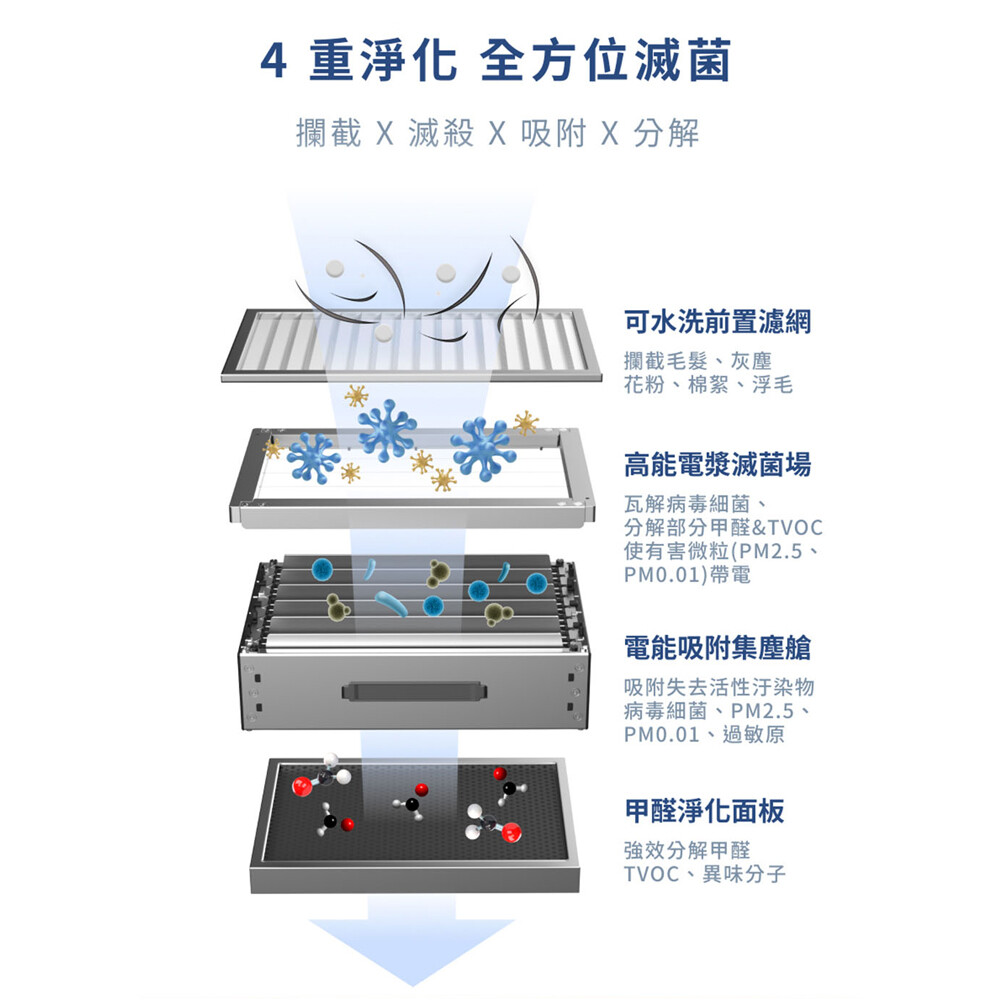 4 重淨化 全方位滅菌

攔截 X 滅殺 X 吸附 X 分解

可水洗前置濾網

攔截毛髮、灰塵
花粉、棉絮、浮毛

高能電漿滅菌場

瓦解病毒細菌、
分解部分甲醛&TVOC
使有害微粒(PM2.5、
PM0.01)帶電

電能吸附集塵艙

吸附失去活性汙染物
病毒細菌、PM2.5、
PM0.01、過敏原

甲醛淨化面板

強效分解甲醛
TVOC、異味分子