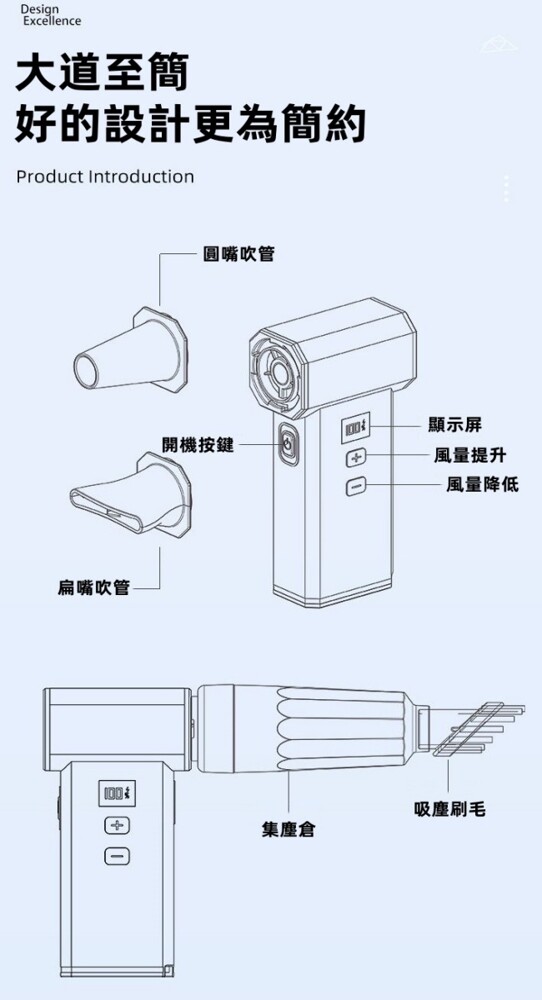 Design Excellence

大道至簡
好的設計更為簡約

Product Introduction

圓嘴吹管

開機按鍵

顯示屏

風量提升

風量降低

扁嘴吹管

100

集塵倉

吸塵刷毛

100