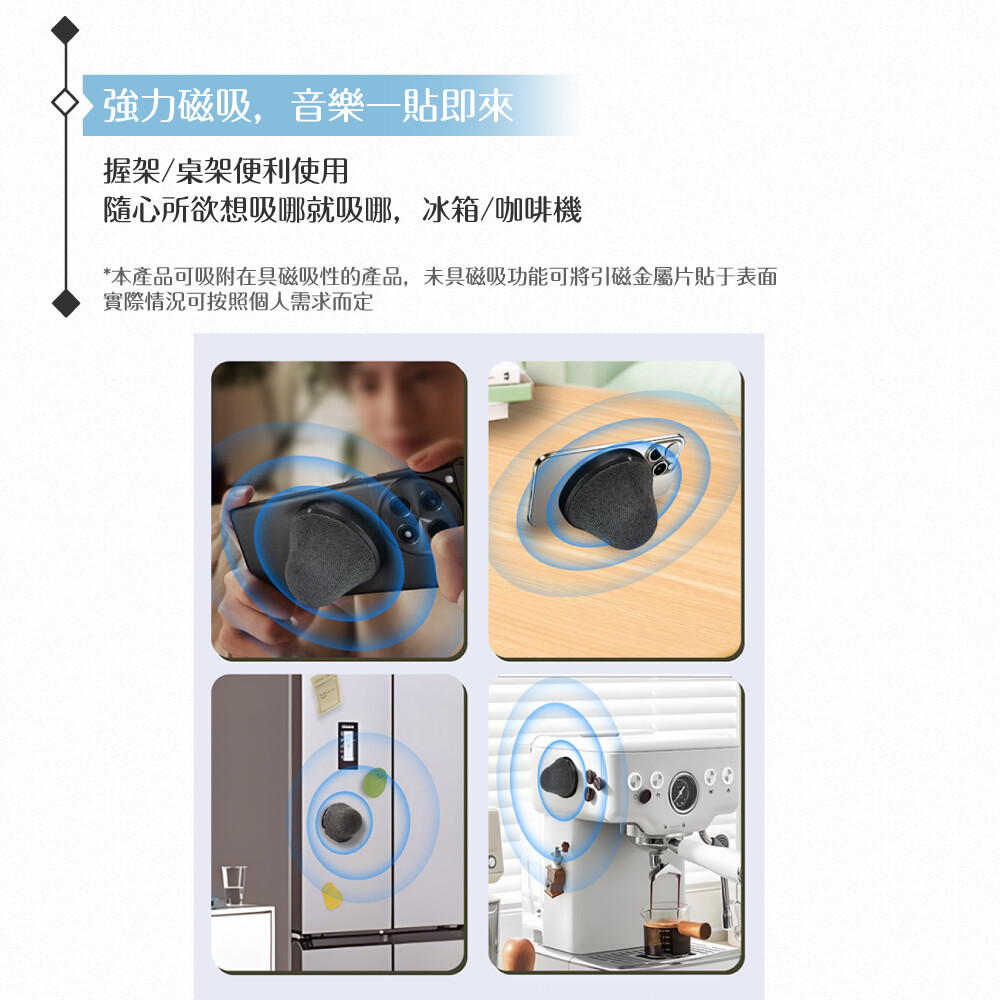 強力磁吸，音樂一貼即來

握架/桌架便利使用
隨心所欲想吸哪就吸哪，冰箱/咖啡機

*本產品可吸附在具磁吸性的產品，未具磁吸功能可將引磁金屬片貼于表面
實際情況可按照個人需求而定