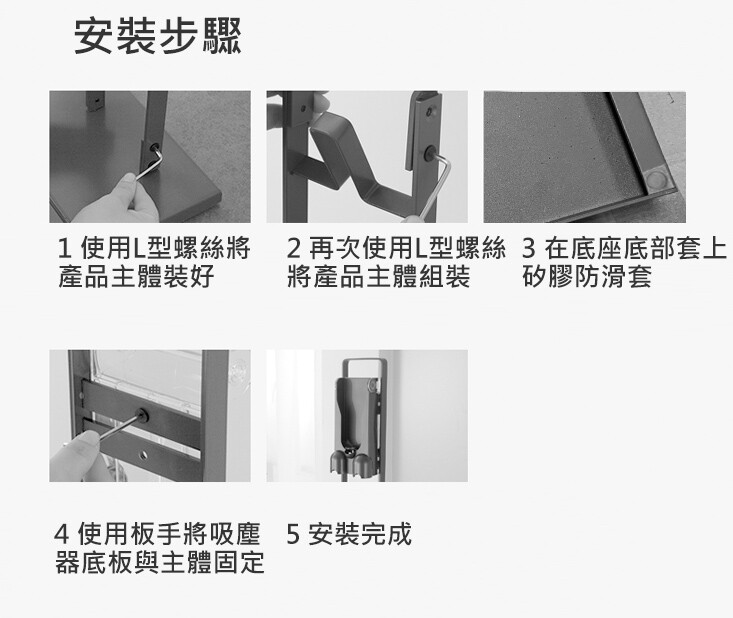 安裝步驟

1 使用L型螺絲將產品主體裝好

2 再次使用L型螺絲將產品主體組裝

3 在底座底部套上矽膠防滑套

4 使用板手將吸塵器底板與主體固定

5 安裝完成