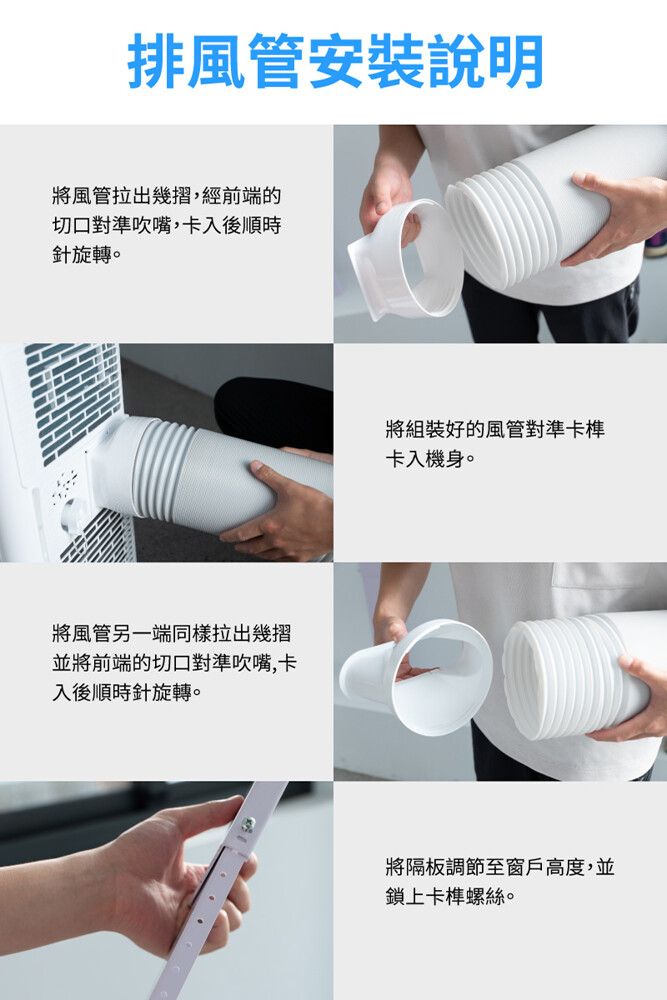 排風管安裝說明

將風管拉出幾摺，經前端的切口對準吹嘴，卡入後順時針旋轉。

將組裝好的風管對準卡榫卡入機身。

將風管另一端同樣拉出幾摺並將前端的切口對準吹嘴,卡入後順時針旋轉。

將隔板調節至窗戶高度，並鎖上卡榫螺絲。