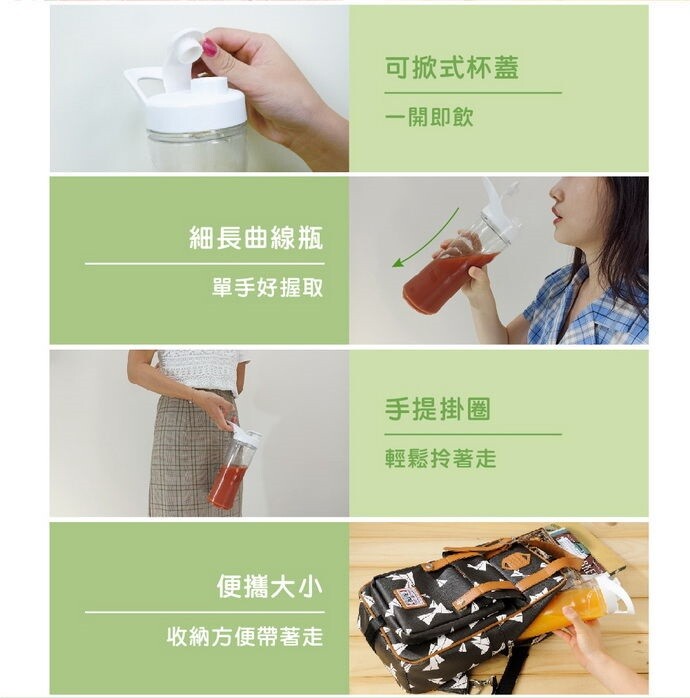 可掀式杯蓋

一開即飲

細長曲線瓶

單手好握取

手提掛圈

輕鬆拎著走

便攜大小

收納方便帶著走