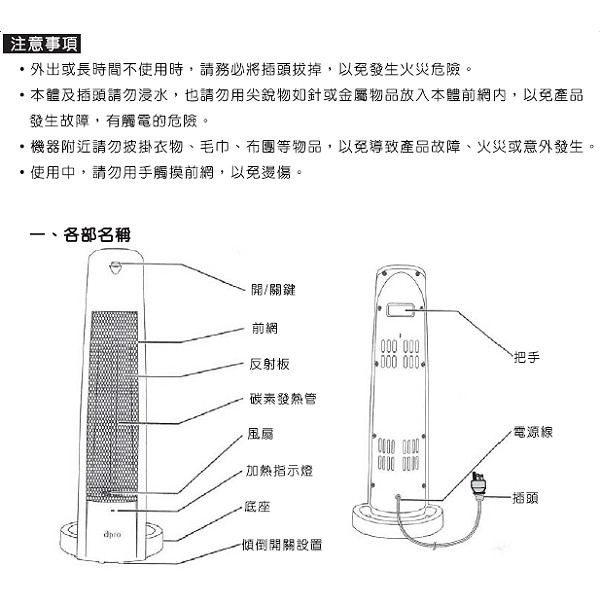 注意事項

• 外出或長時間不使用時，請務必將插頭拔掉，以免發生火災危險。

• 本體及插頭請勿浸水，也請勿用尖銳物如針或金屬物品放入本體前網內，以免產品發生故障，有觸電的危險。

• 機器附近請勿披掛衣物、毛巾、布團等物品，以免導致產品故障、火災或意外發生。

• 使用中，請勿用手觸摸前網，以免燙傷。

一、各部名稱

開/關鍵

前網

反射板

碳素發熱管

風扇

加熱指示燈

底座

傾倒開關設置

dpro

把手

電源線

插頭