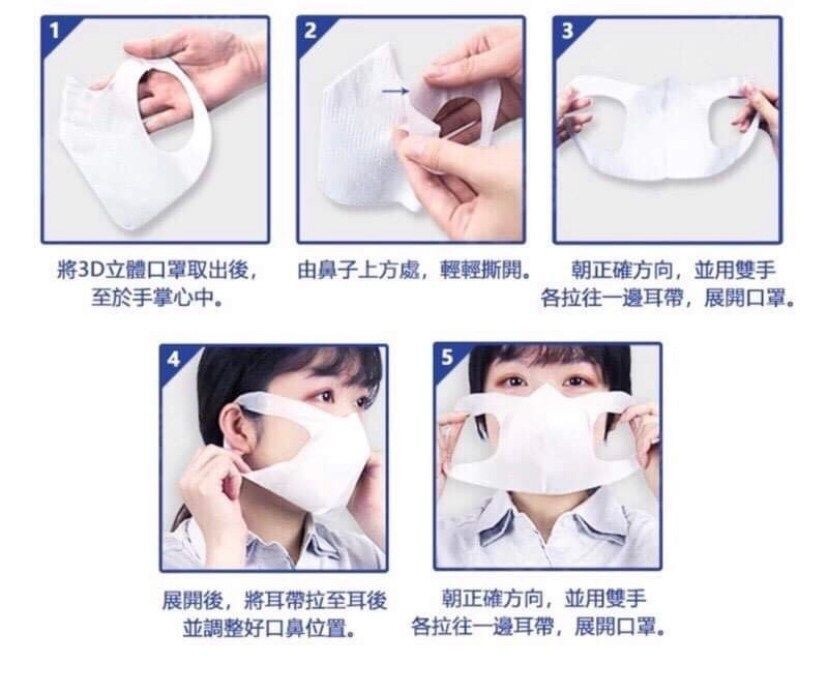 1

將3D立體口罩取出後，至於手掌心中。

2

由鼻子上方處，輕輕撕開。

3

朝正確方向，並用雙手各拉往一邊耳帶，展開口罩。

4

展開後，將耳帶拉至耳後並調整好口鼻位置。

5

朝正確方向，並用雙手各拉往一邊耳帶，展開口罩。