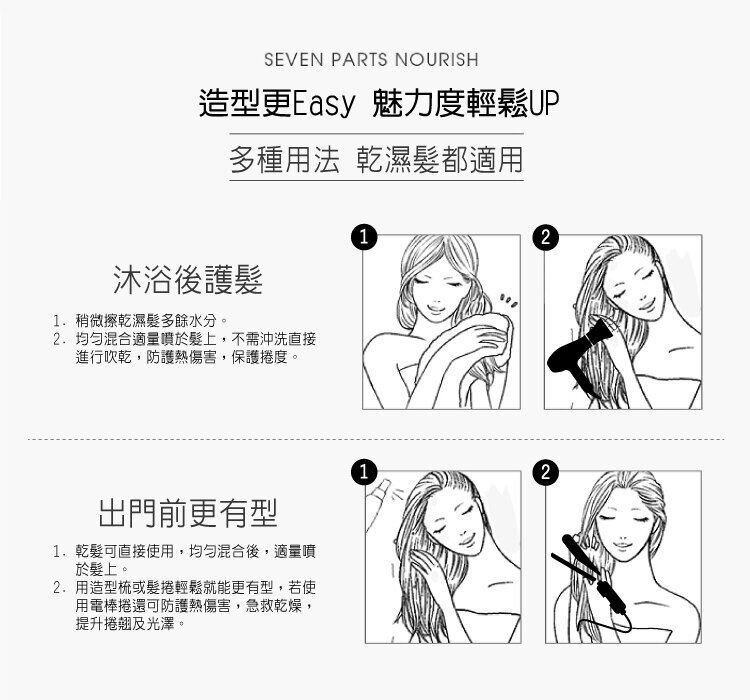 SEVEN PARTS NOURISH

造型更Easy 魅力度輕鬆UP

多種用法 乾濕髮都適用

沐浴後護髮

1. 稍微擦乾濕髮多餘水分。
2. 均勻混合適量噴於髮上，不需沖洗直接進行吹乾，防護熱傷害，保護捲度。

1

2

出門前更有型

1. 乾髮可直接使用，均勻混合後，適量噴於髮上。
2. 用造型梳或髮捲輕鬆就能更有型，若使用電棒捲還可防護熱傷害，急救乾燥，提升捲翹及光澤。

1

2