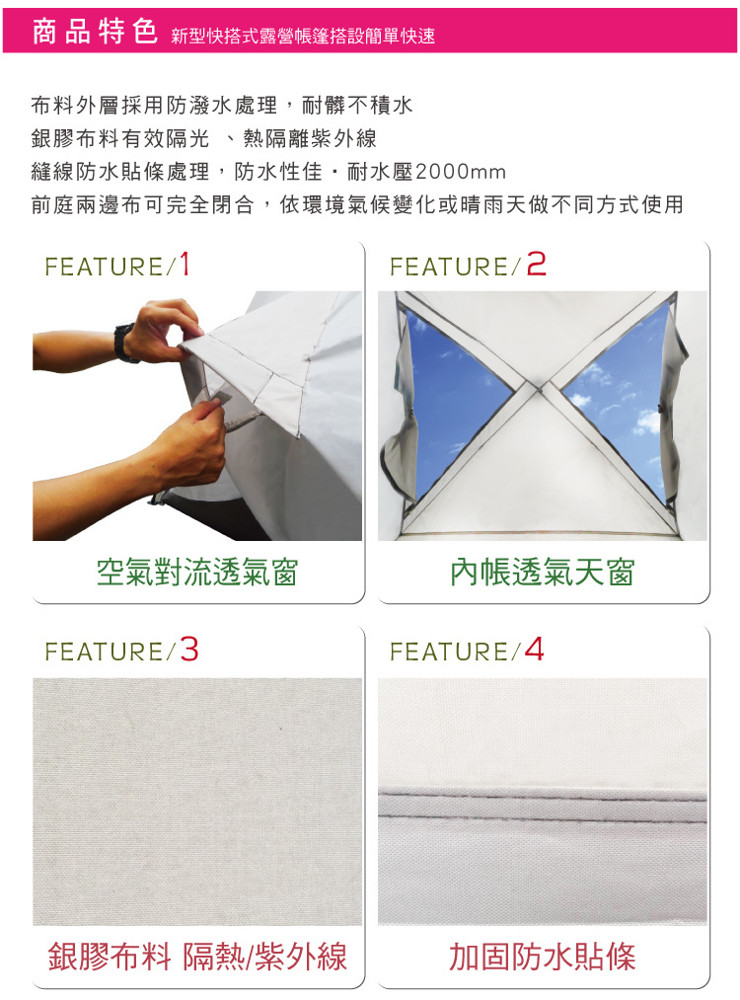 商品特色 新型快搭式露營帳篷搭設簡單快速

布料外層採用防潑水處理，耐髒不積水
銀膠布料有效隔光 、熱隔離紫外線
縫線防水貼條處理，防水性佳・耐水壓2000mm
前庭兩邊布可完全閉合，依環境氣候變化或晴雨天做不同方式使用

FEATURE/1

空氣對流透氣窗

FEATURE/2

內帳透氣天窗

FEATURE/3

銀膠布料 隔熱/紫外線

FEATURE/4

加固防水貼條